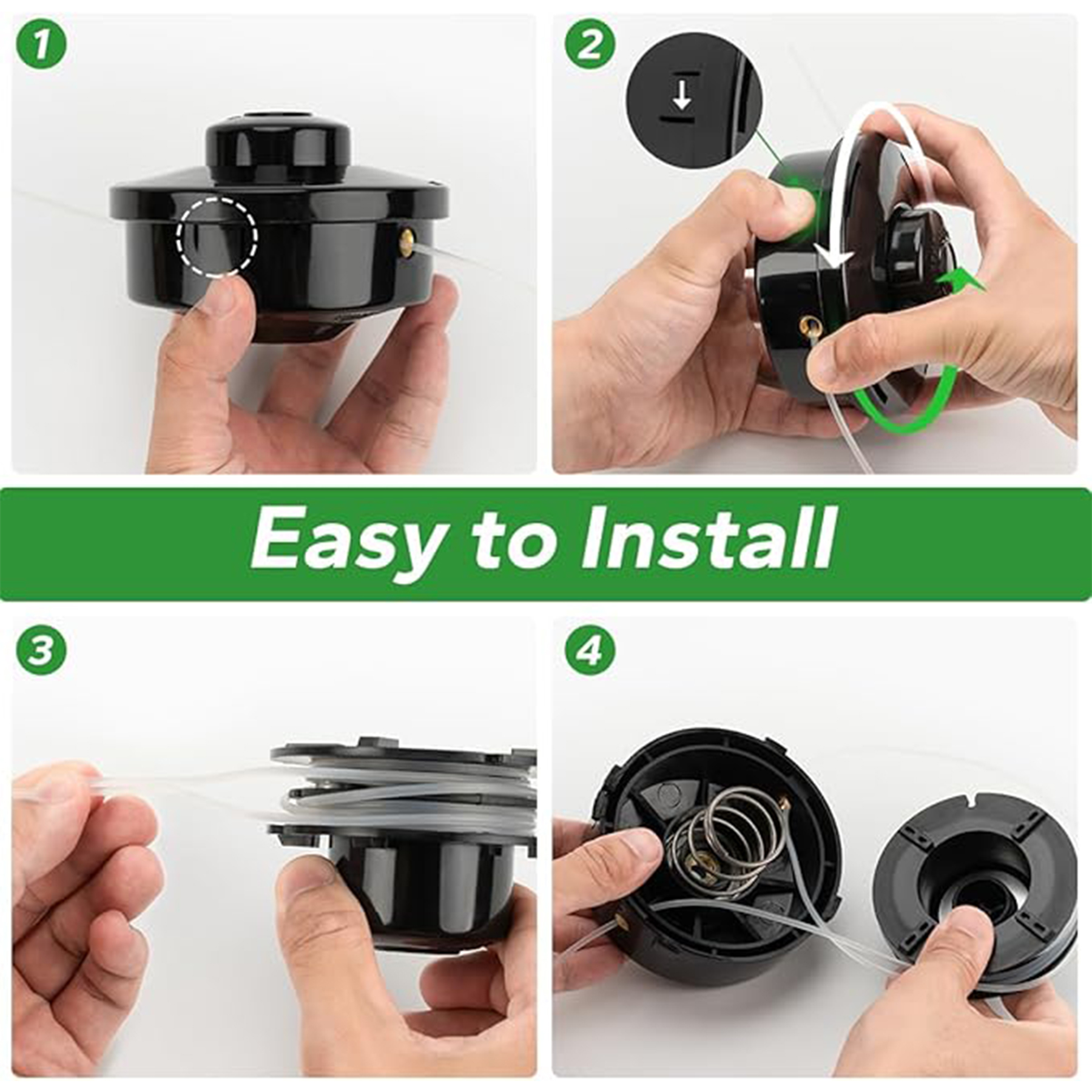 1

2

Easy to Install

3

4