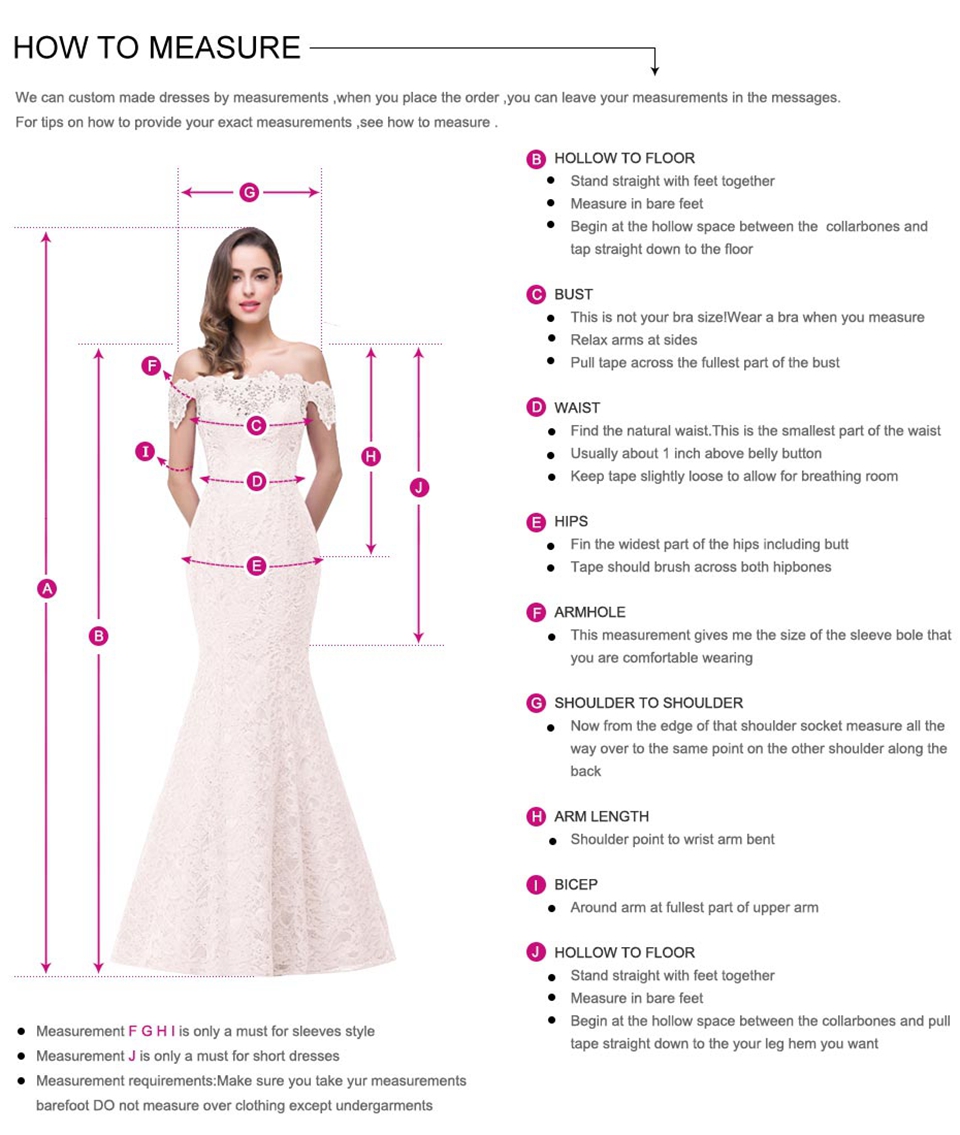 HOW TO MEASURE

We can custom made dresses by measurements ,when you place the order ,you can leave your measurements in the messages.
For tips on how to provide your exact measurements ,see how to measure .

G

F

C

I

D

H

J

E

A

B

B HOLLOW TO FLOOR
- Stand straight with feet together
- Measure in bare feet
- Begin at the hollow space between the collarbones and tap straight down to the floor

C BUST
- This is not your bra size!Wear a bra when you measure
- Relax arms at sides
- Pull tape across the fullest part of the bust

D WAIST
- Find the natural waist.This is the smallest part of the waist
- Usually about 1 inch above belly button
- Keep tape slightly loose to allow for breathing room

E HIPS
- Fin the widest part of the hips including butt
- Tape should brush across both hipbones

F ARMHOLE
- This measurement gives me the size of the sleeve bole that you are comfortable wearing

G SHOULDER TO SHOULDER
- Now from the edge of that shoulder socket measure all the way over to the same point on the other shoulder along the back

H ARM LENGTH
- Shoulder point to wrist arm bent

I BICEP
- Around arm at fullest part of upper arm

J HOLLOW TO FLOOR
- Stand straight with feet together
- Measure in bare feet
- Begin at the hollow space between the collarbones and pull tape straight down to the your leg hem you want

- Measurement F G H I is only a must for sleeves style
- Measurement J is only a must for short dresses
- Measurement requirements:Make sure you take yur measurements barefoot DO not measure over clothing except undergarments