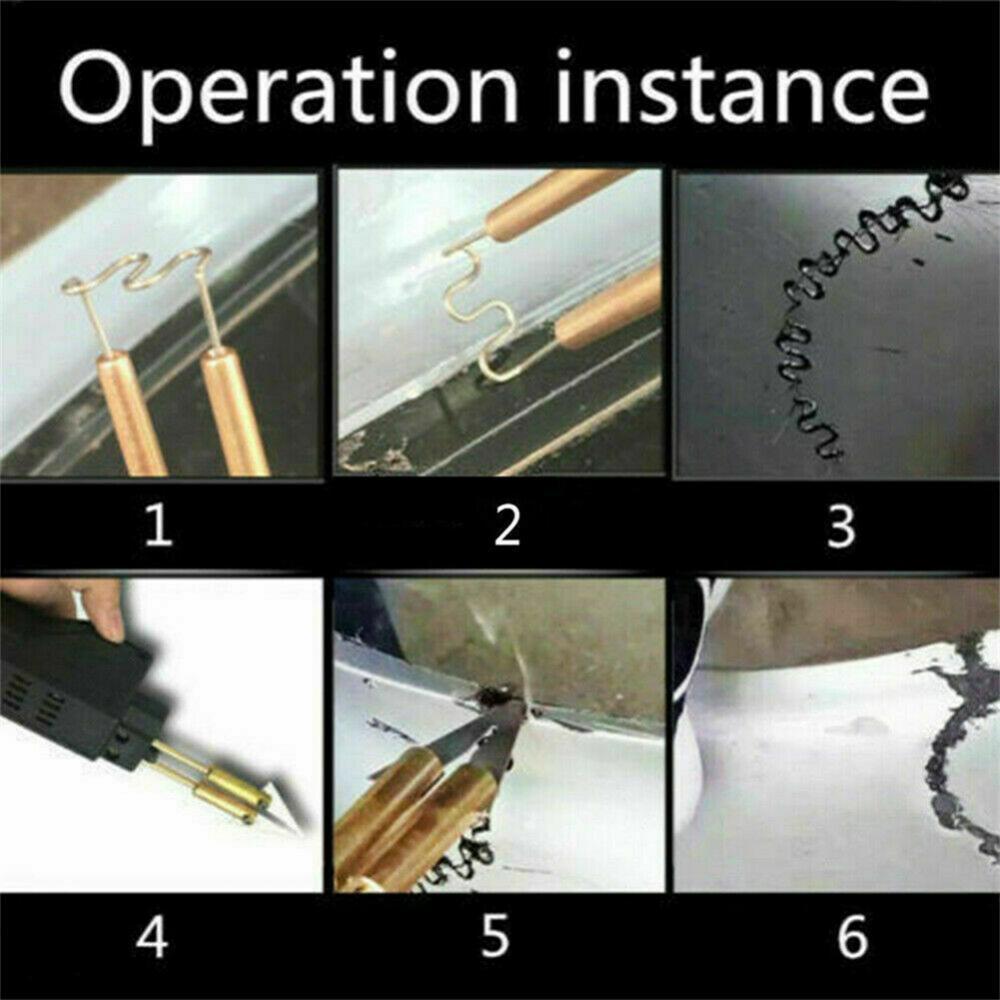 Operation instance

1

2

3

4

5

6