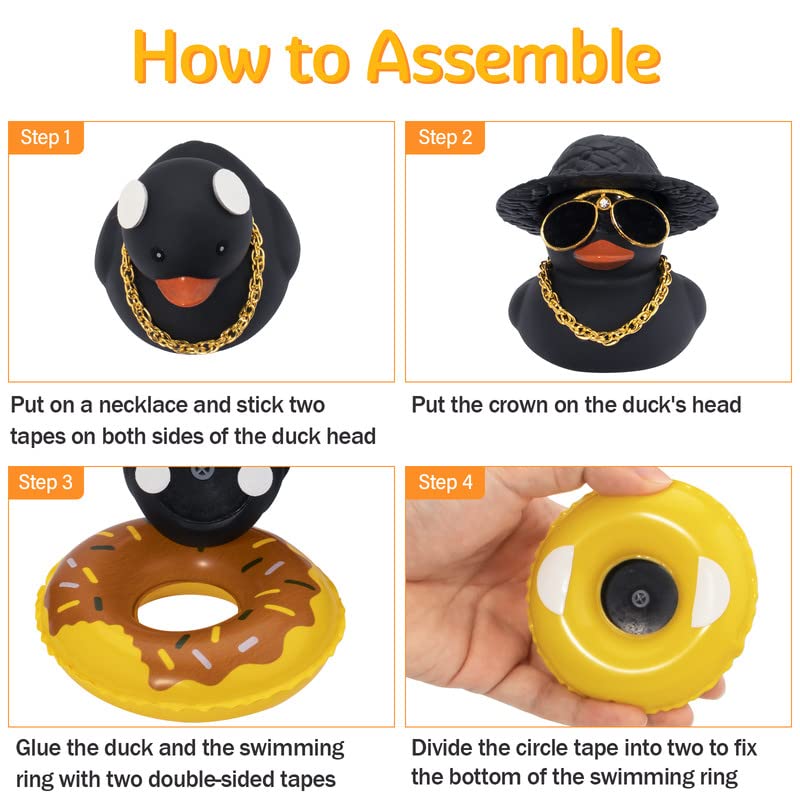 How to Assemble

Step 1

Put on a necklace and stick two tapes on both sides of the duck head

Step 2

Put the crown on the duck's head

Step 3

Glue the duck and the swimming ring with two double-sided tapes

Step 4

Divide the circle tape into two to fix the bottom of the swimming ring