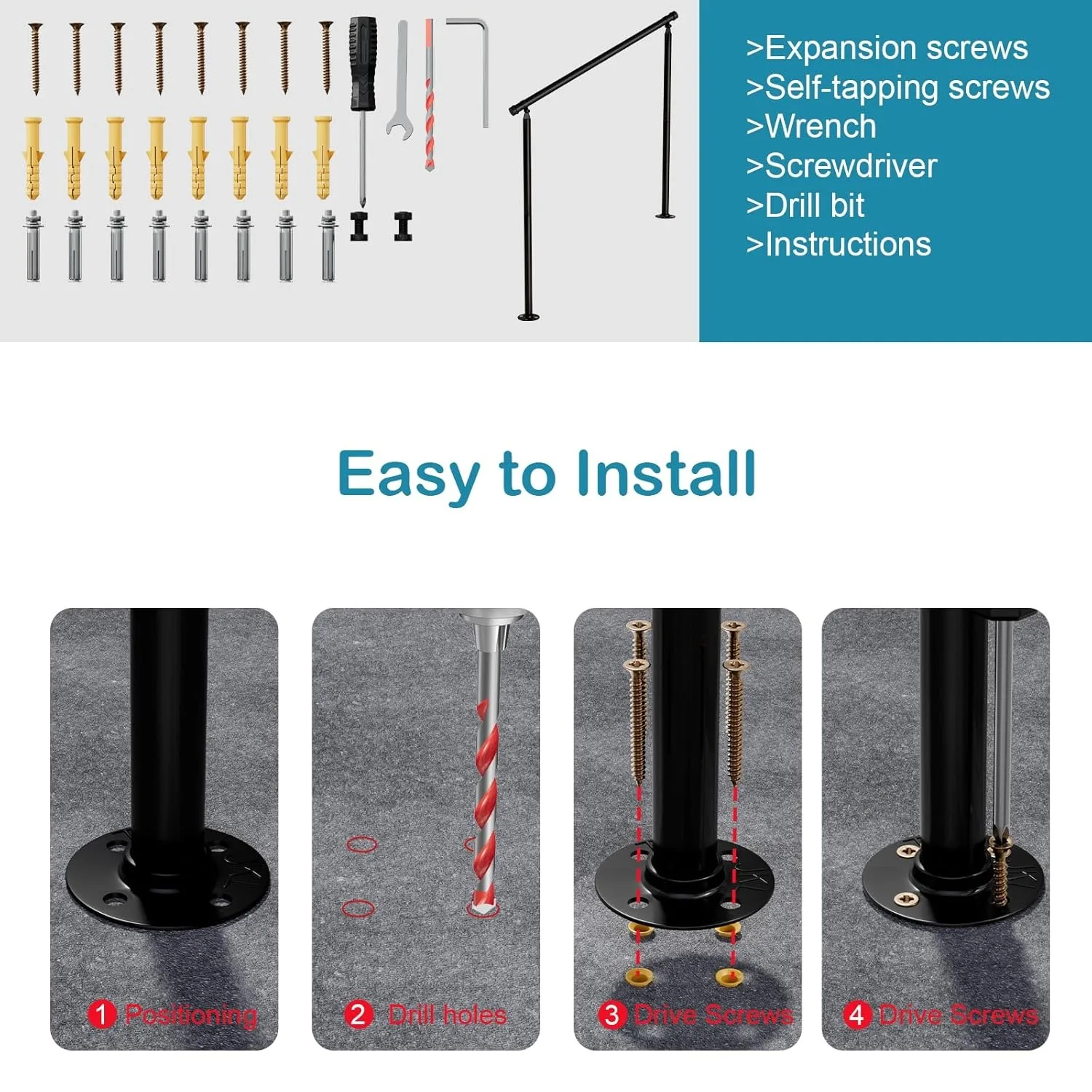 >Expansion screws
>Self-tapping screws
>Wrench
>Screwdriver
>Drill bit
>Instructions

Easy to Install

1 Positioning

2 Drill holes

3 Drive Screws

4 Drive Screws