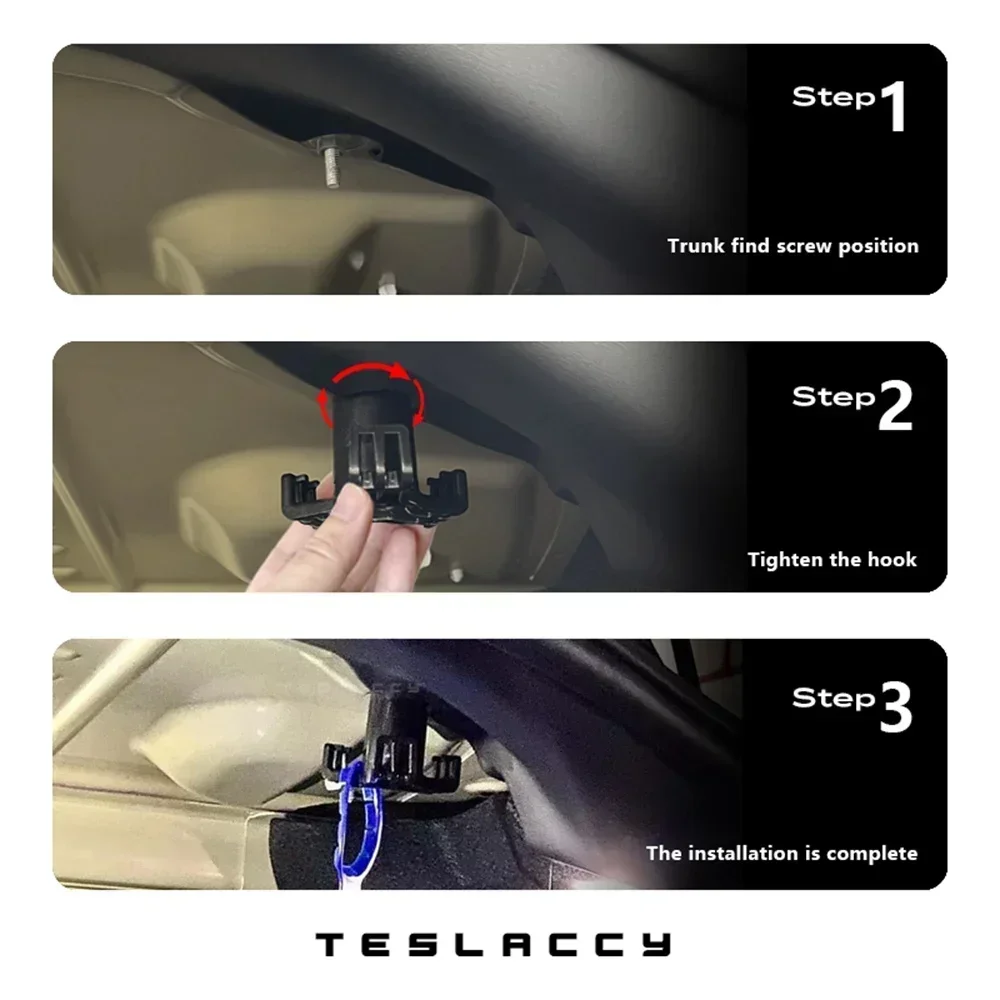 Step 1

Trunk find screw position

Step 2

Tighten the hook

Step 3

The installation is complete

TESLACCY