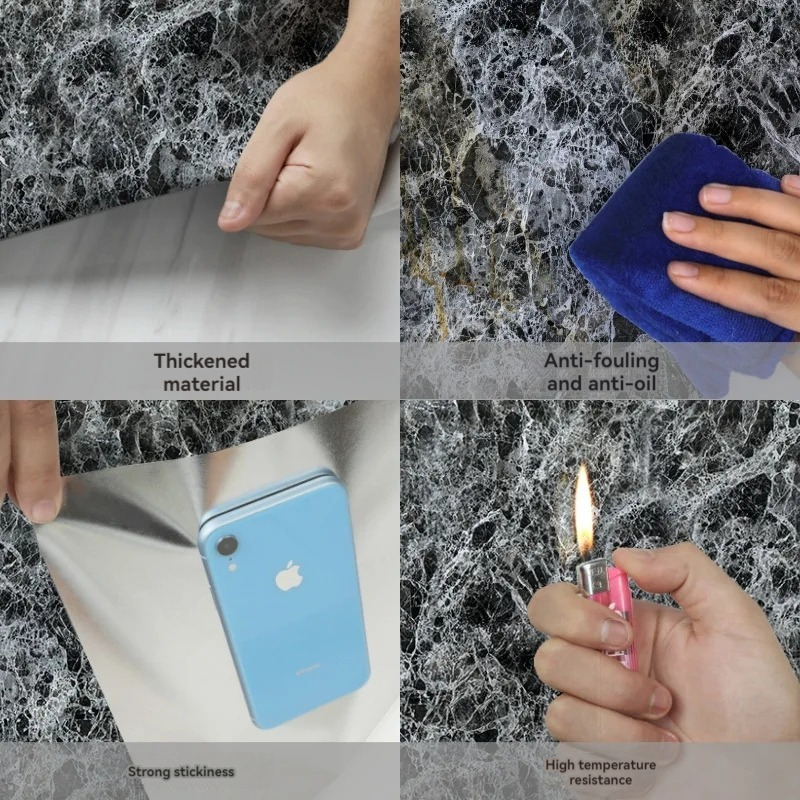 Thickened material

Anti-fouling and anti-oil

Strong stickiness

High temperature resistance