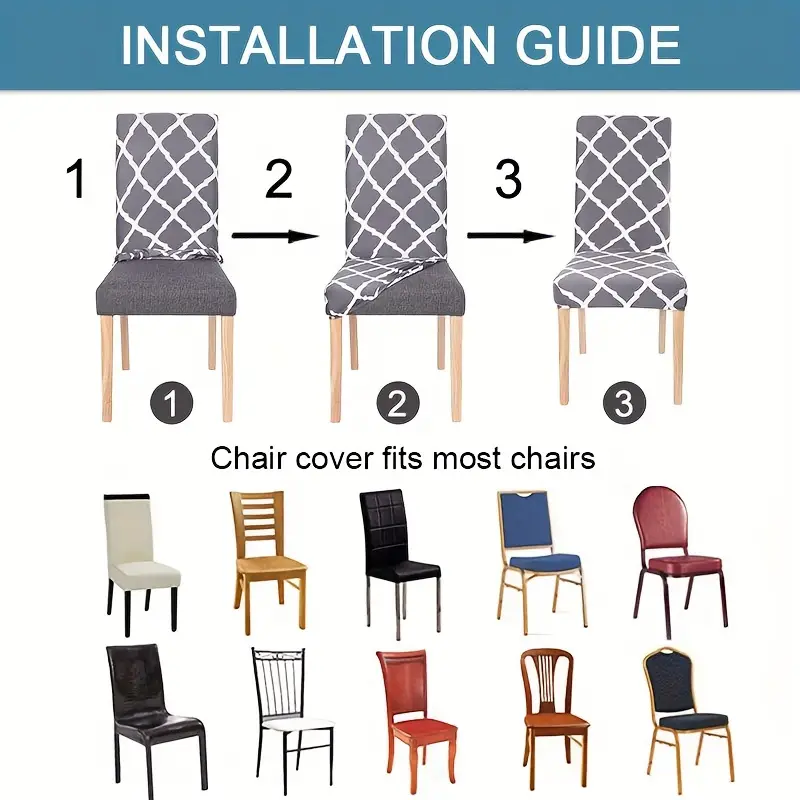 INSTALLATION GUIDE

1

2

3

1

2

3

Chair cover fits most chairs