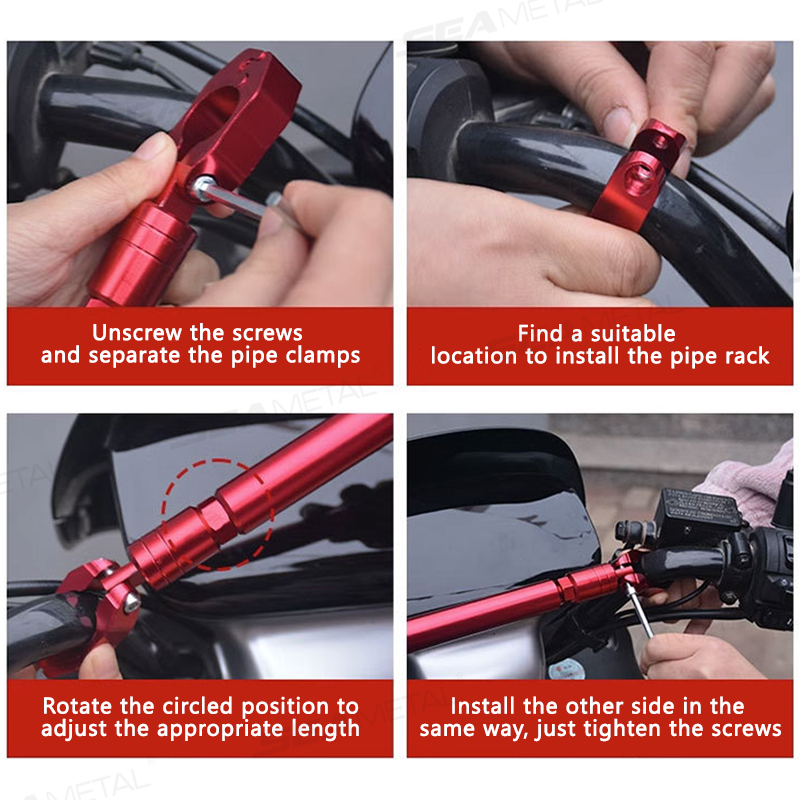 SEAMETAL

Unscrew the screws and separate the pipe clamps

Find a suitable location to install the pipe rack

Rotate the circled position to adjust the appropriate length

Install the other side in the same way, just tighten the screws