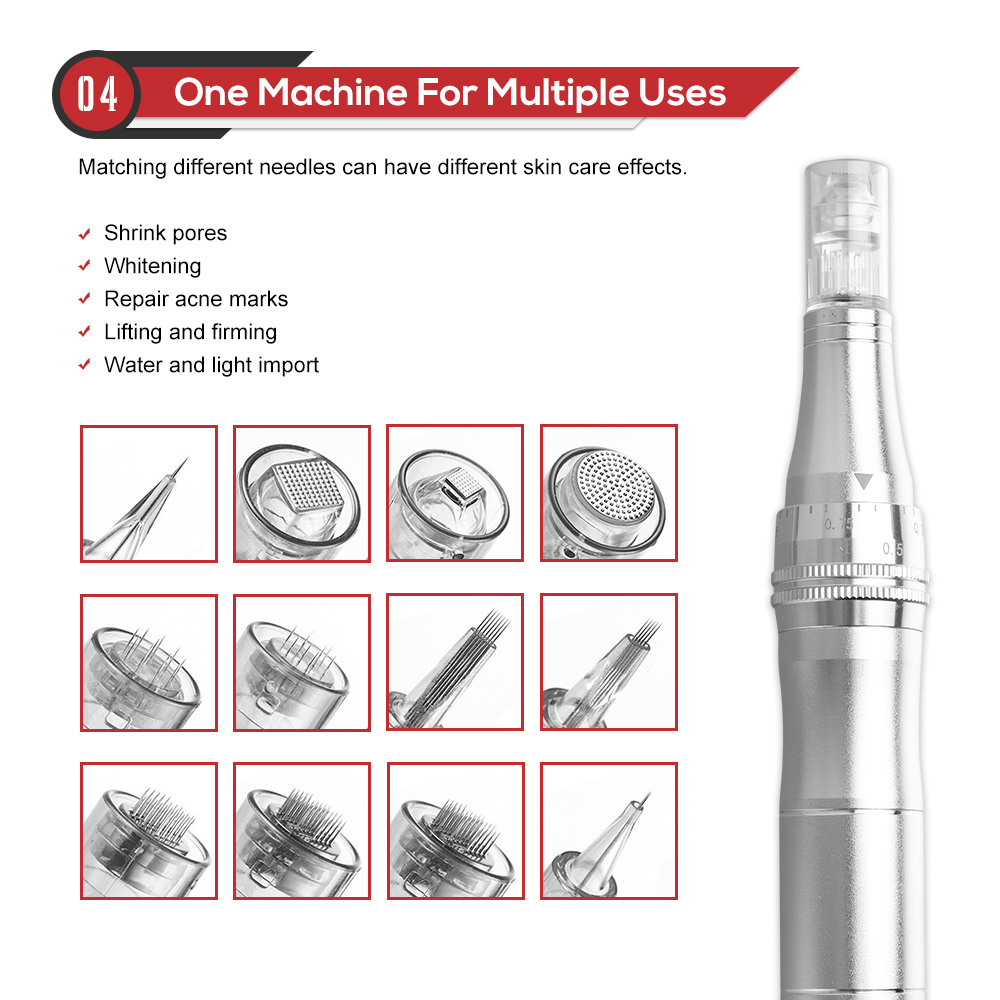 04 One Machine For Multiple Uses

Matching different needles can have different skin care effects.

Shrink pores
Whitening
Repair acne marks
Lifting and firming
Water and light import

0.75
0.5