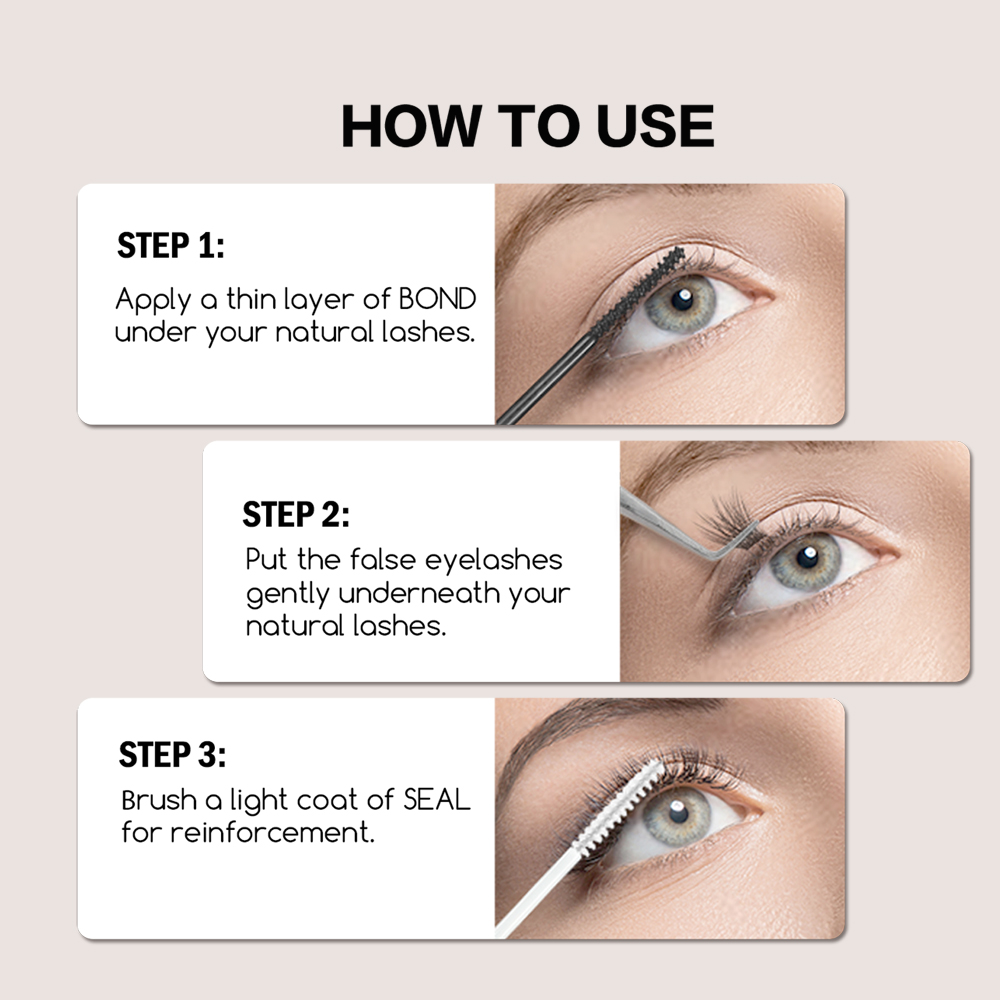 HOW TO USE

STEP 1:

Apply a thin layer of BOND under your natural lashes.

STEP 2:

Put the false eyelashes gently underneath your natural lashes.

STEP 3:

Brush a light coat of SEAL for reinforcement.