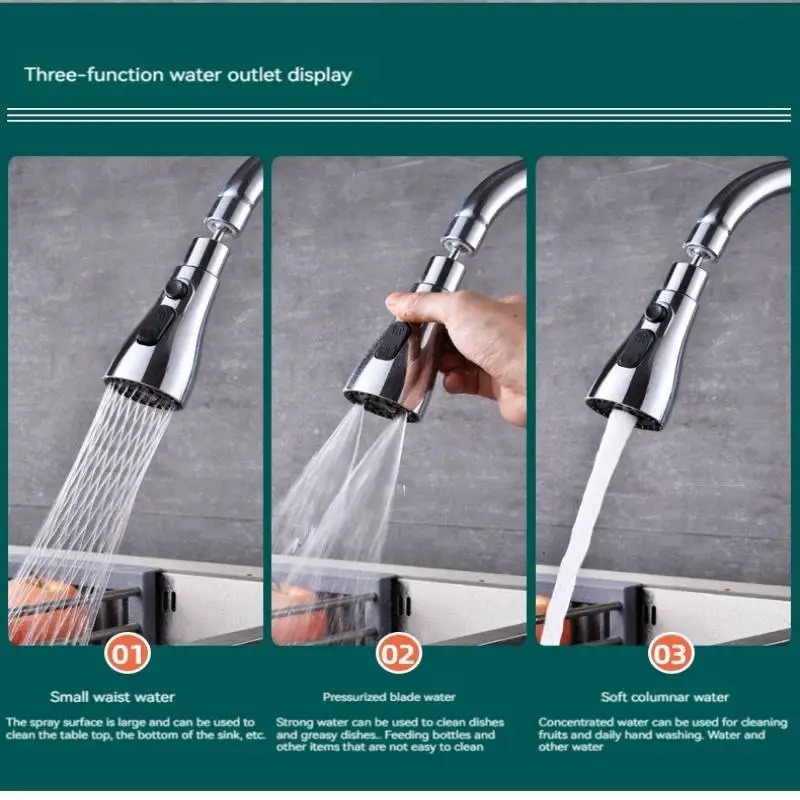 Three-function water outlet display

01

Small waist water

The spray surface is large and can be used to clean the table top, the bottom of the sink, etc.

02

Pressurized blade water

Strong water can be used to clean dishes and greasy dishes.. Feeding bottles and other items that are not easy to clean

03

Soft columnar water

Concentrated water can be used for cleaning fruits and daily hand washing. Water and other water