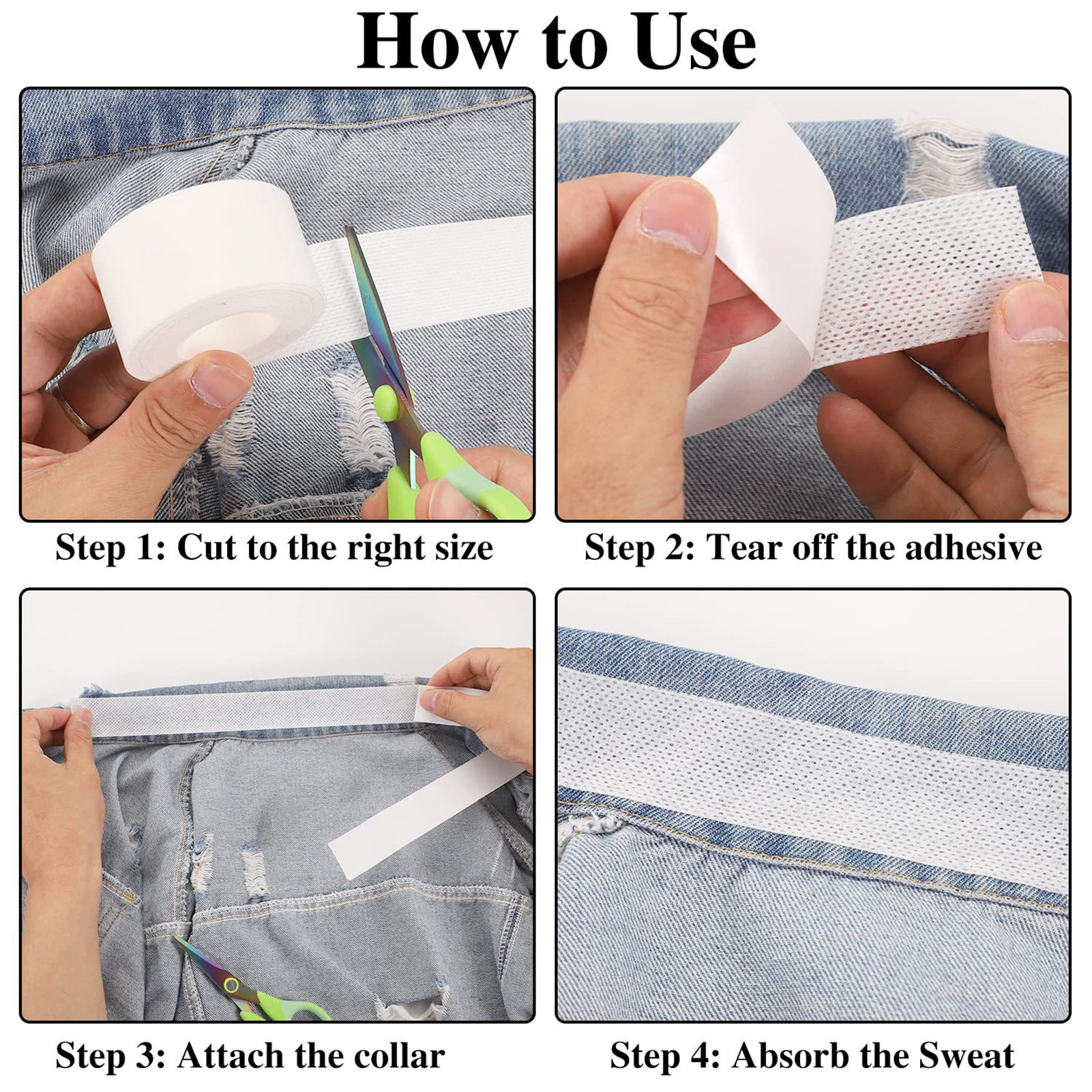 How to Use

Step 1: Cut to the right size

Step 2: Tear off the adhesive

Step 3: Attach the collar

Step 4: Absorb the Sweat