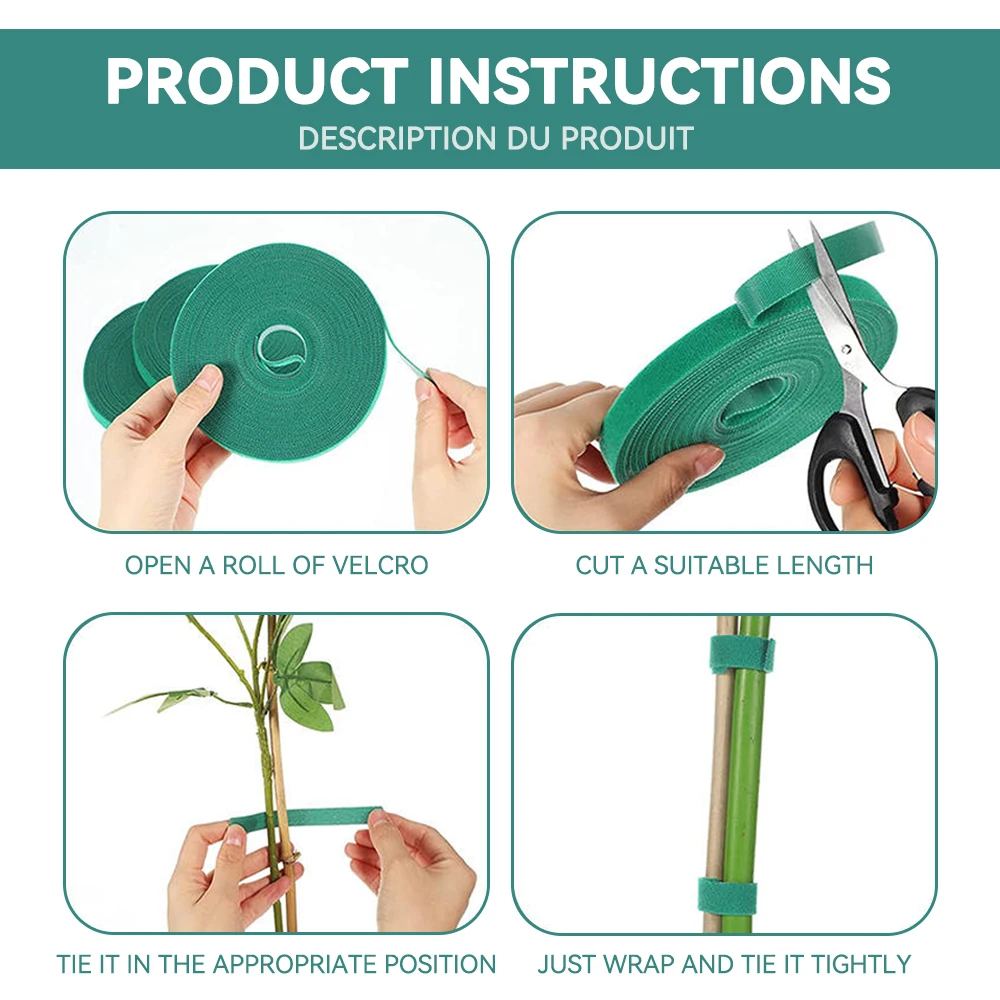 PRODUCT INSTRUCTIONS
DESCRIPTION DU PRODUIT

OPEN A ROLL OF VELCRO

CUT A SUITABLE LENGTH

TIE IT IN THE APPROPRIATE POSITION

JUST WRAP AND TIE IT TIGHTLY