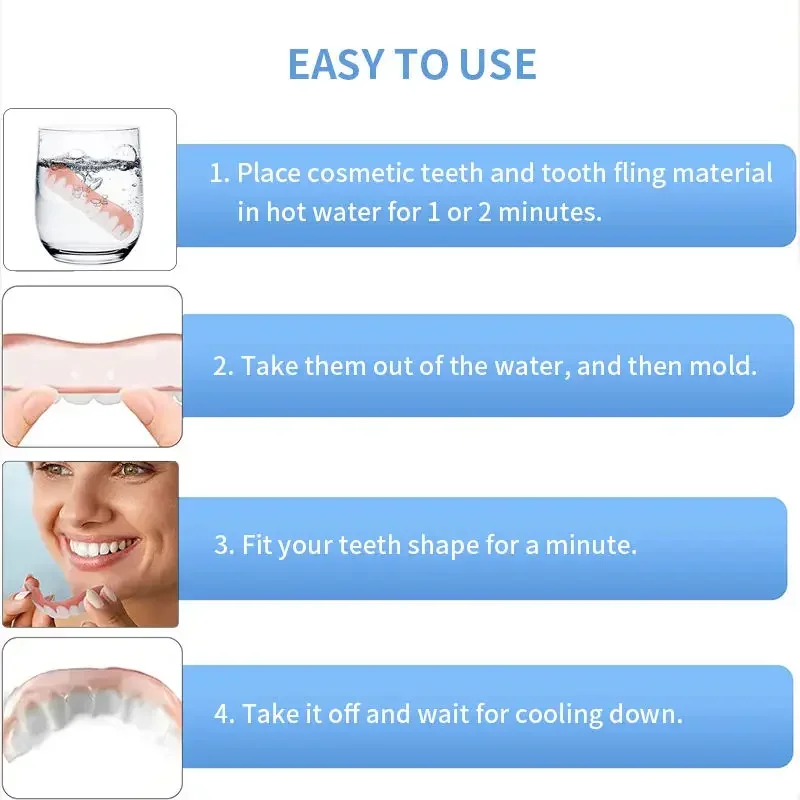 EASY TO USE

1. Place cosmetic teeth and tooth fling material in hot water for 1 or 2 minutes.

2. Take them out of the water, and then mold.

3. Fit your teeth shape for a minute.

4. Take it off and wait for cooling down.