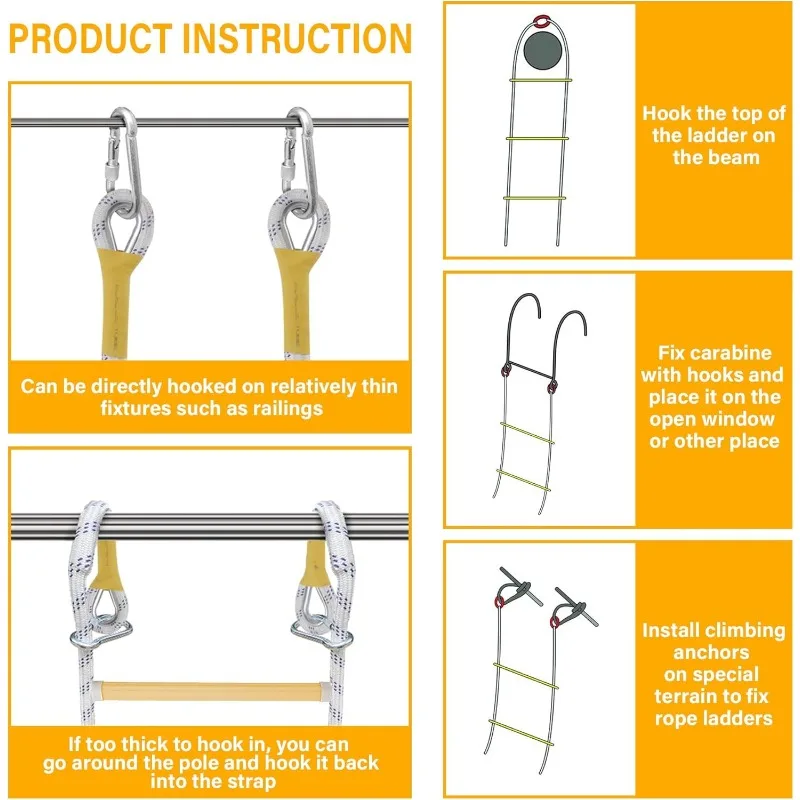 PRODUCT INSTRUCTION

Can be directly hooked on relatively thin fixtures such as railings

If too thick to hook in, you can go around the pole and hook it back into the strap

Hook the top of the ladder on the beam

Fix carabine with hooks and place it on the open window or other place

Install climbing anchors on special terrain to fix rope ladders