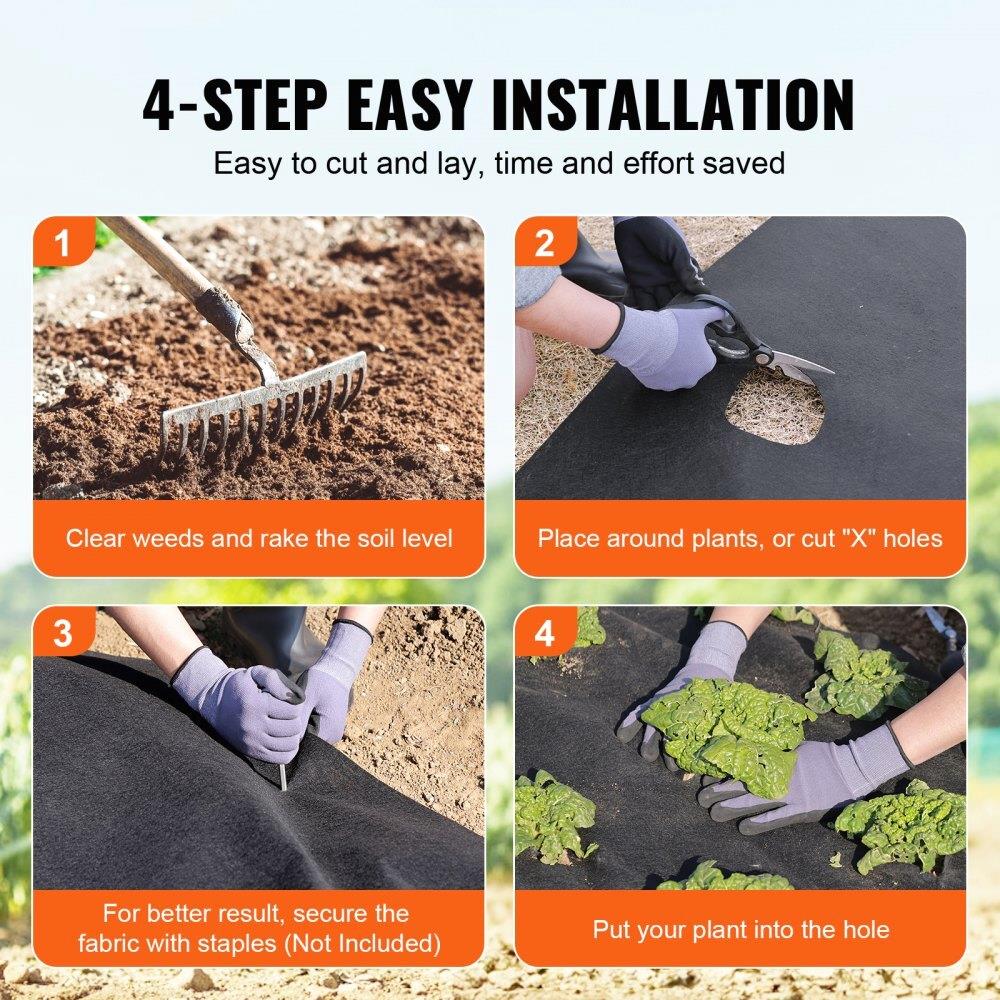 4-STEP EASY INSTALLATION
Easy to cut and lay, time and effort saved

1
Clear weeds and rake the soil level

2
Place around plants, or cut "X" holes

3
For better result, secure the fabric with staples (Not Included)

4
Put your plant into the hole