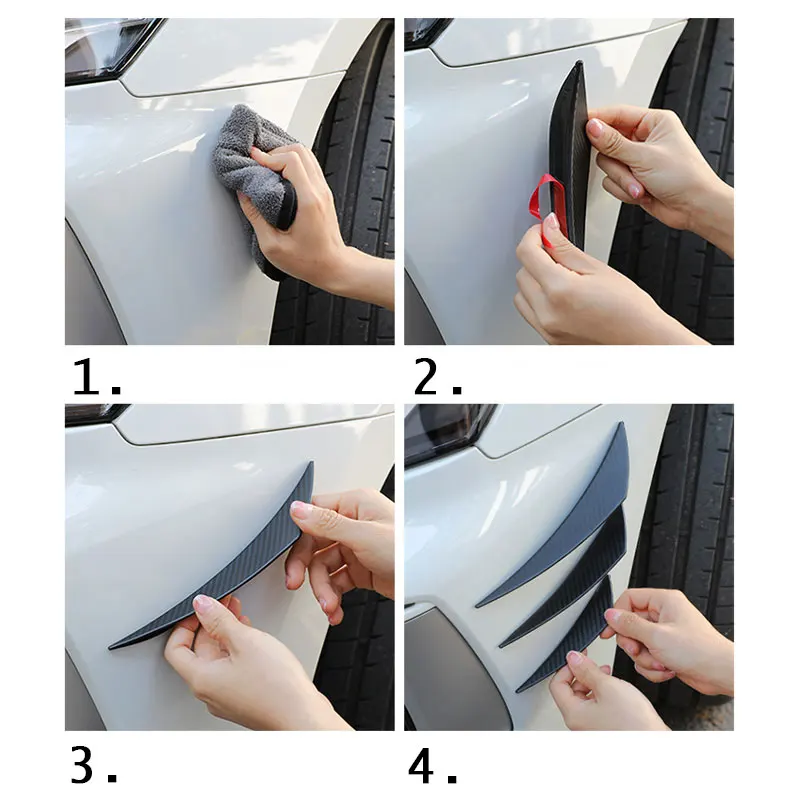 1.

2.

3.

4.