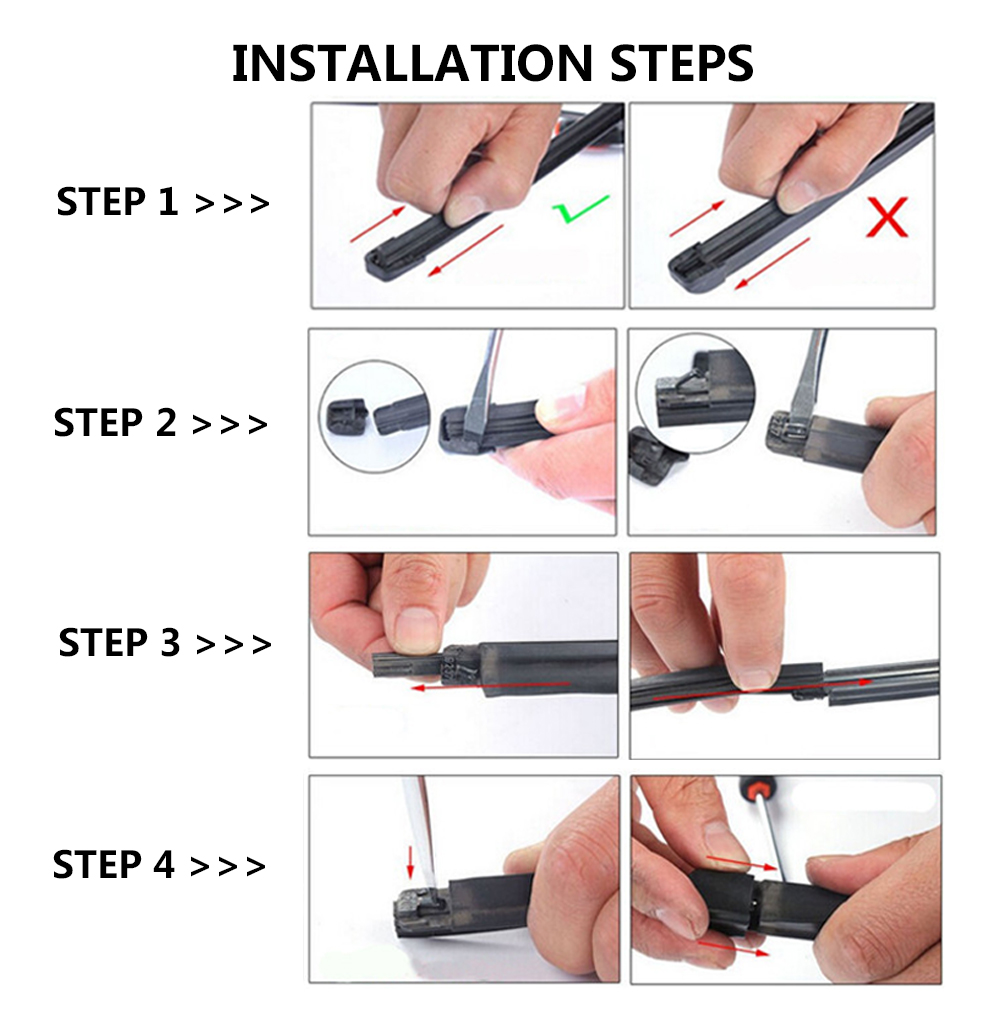 INSTALLATION STEPS

STEP 1 >>>

STEP 2 >>>

STEP 3 >>>

STEP 4 >>>