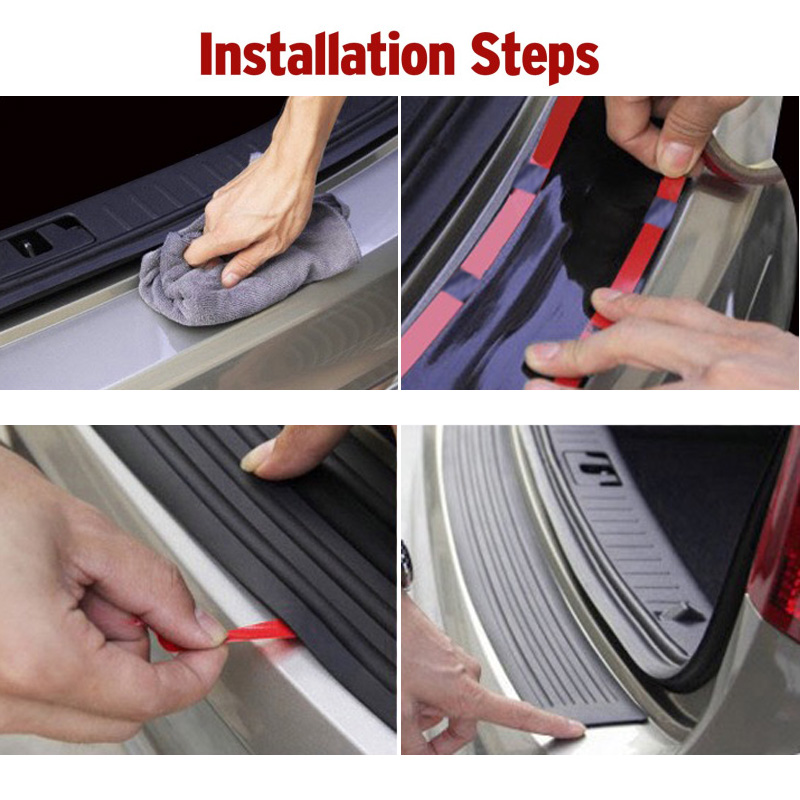 Installation Steps