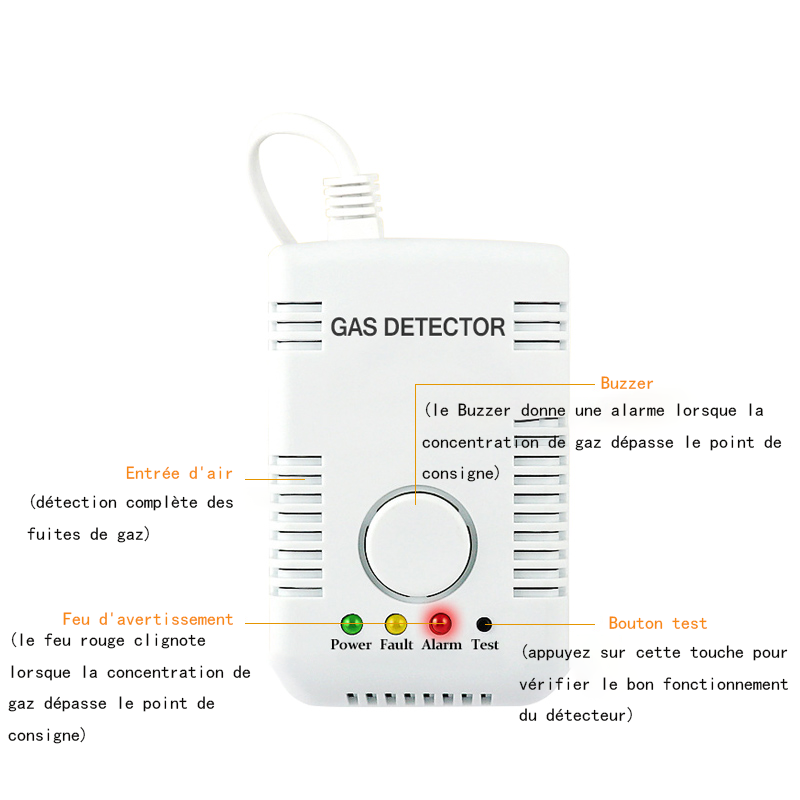 GAS DETECTOR

Buzzer
(le Buzzer donne une alarme lorsque la concentration de gaz dépasse le point de consigne)

Entrée d'air
(détection complète des fuites de gaz)

Feu d'avertissement
(le feu rouge clignote lorsque la concentration de gaz dépasse le point de consigne)

Power Fault Alarm Test

Bouton test
(appuyez sur cette touche pour vérifier le bon fonctionnement du détecteur)