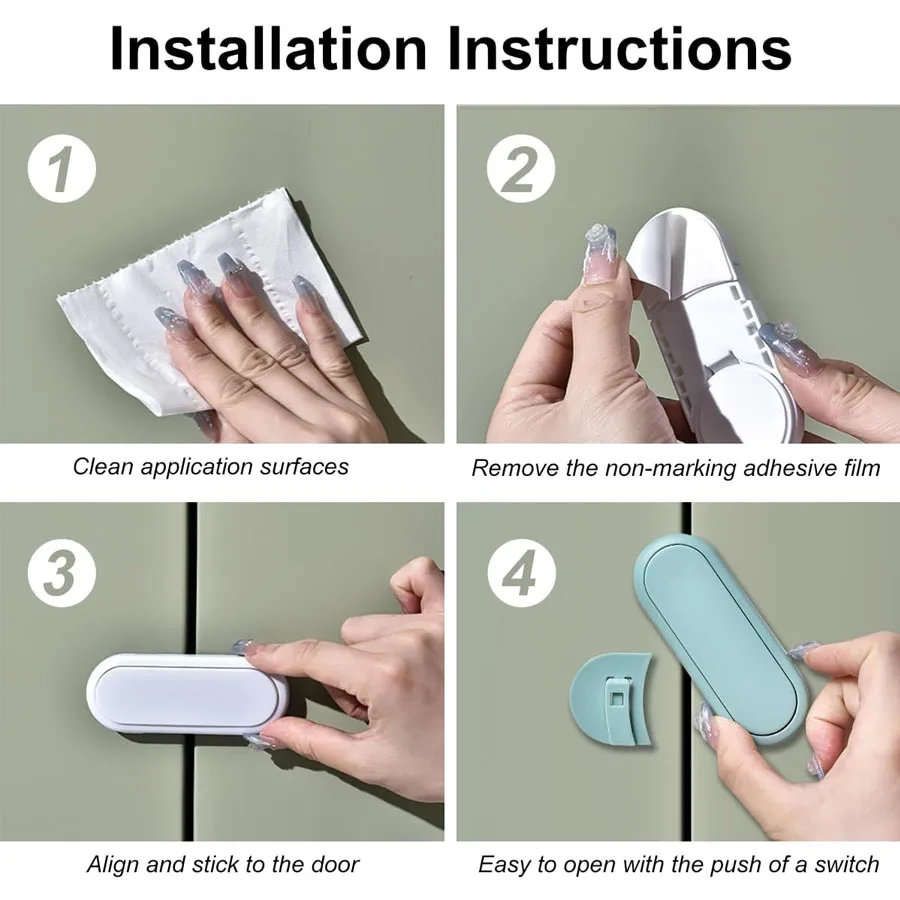 Installation Instructions

1

Clean application surfaces

2

Remove the non-marking adhesive film

3

Align and stick to the door

4

Easy to open with the push of a switch