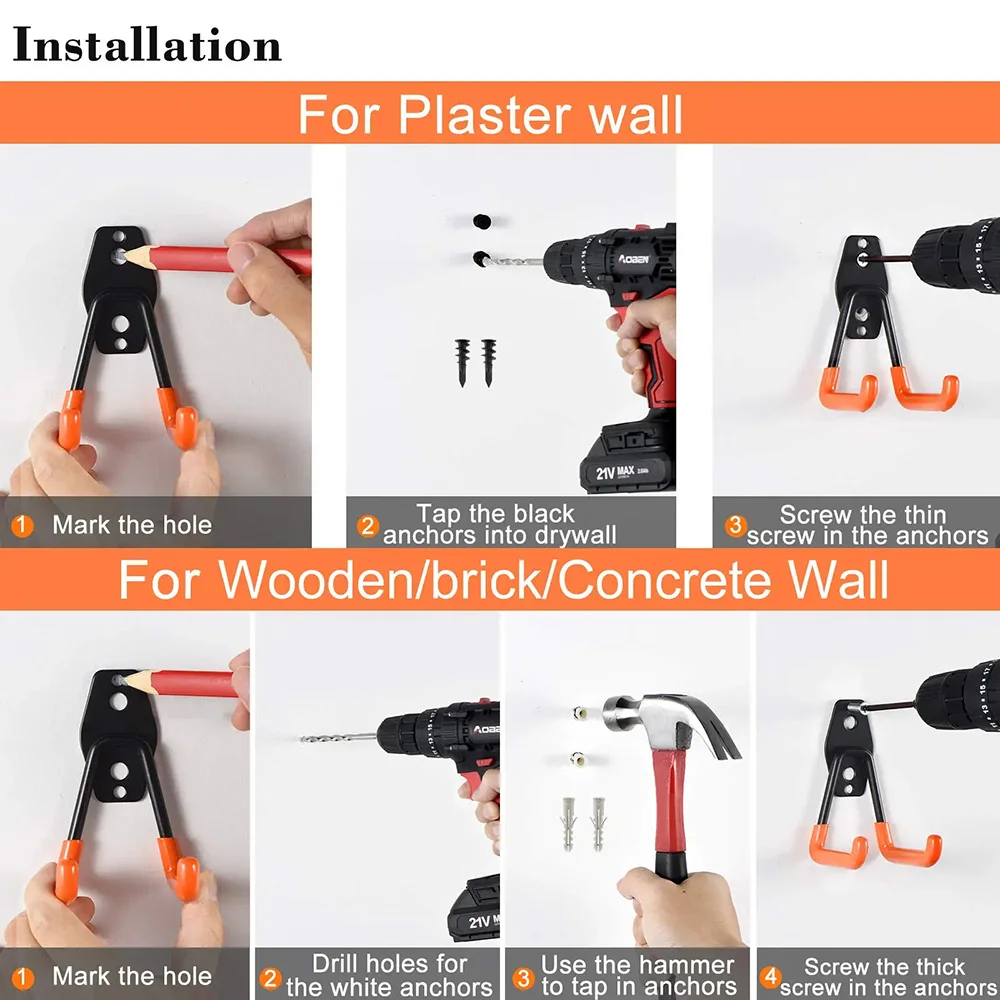 Installation

For Plaster wall

AOBEN

21V MAX

1 Mark the hole

2 Tap the black anchors into drywall

3 Screw the thin screw in the anchors

For Wooden/brick/Concrete Wall

AOBEN

21V M

1 Mark the hole

2 Drill holes for the white anchors

3 Use the hammer to tap in anchors

4 Screw the thick screw in the anchors