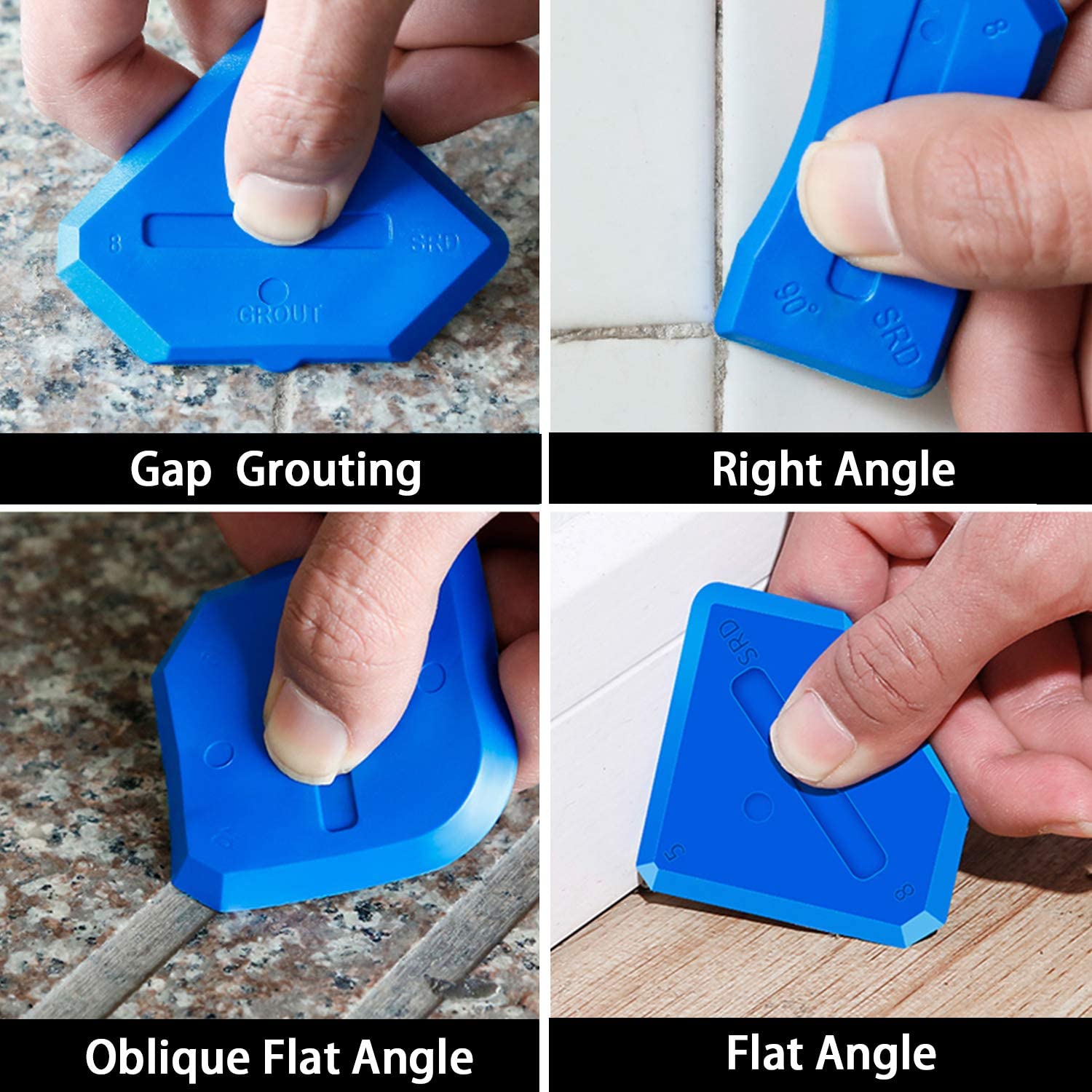 8
SRD
GROUT
Gap Grouting

8
90°
SRD
Right Angle

Oblique Flat Angle

SRD
5
8
Flat Angle