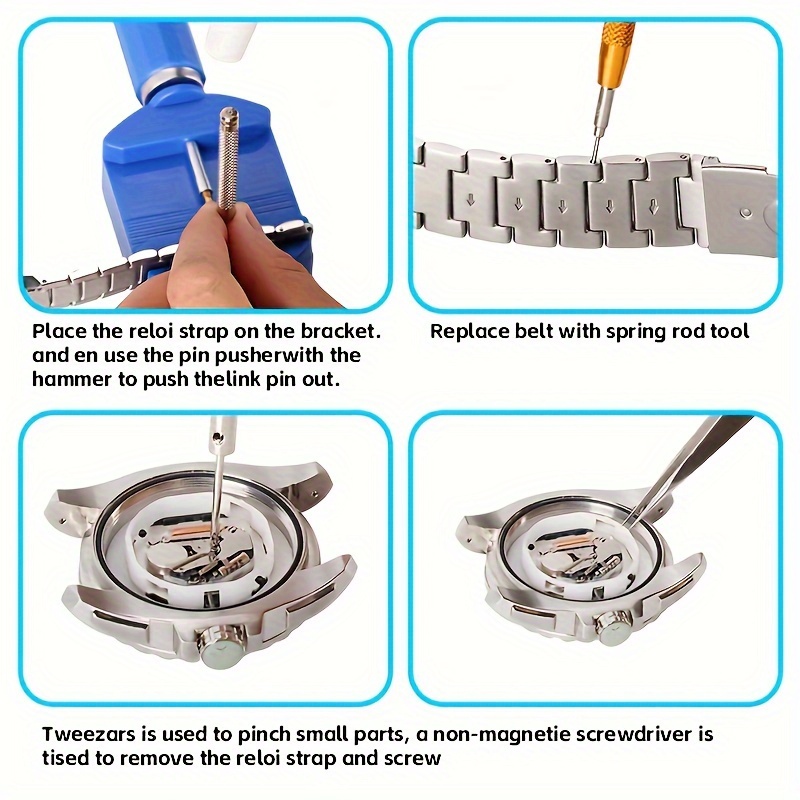 Place the reloi strap on the bracket. and en use the pin pusherwith the hammer to push thelink pin out.

Replace belt with spring rod tool

Tweezars is used to pinch small parts, a non-magnetie screwdriver is tised to remove the reloi strap and screw