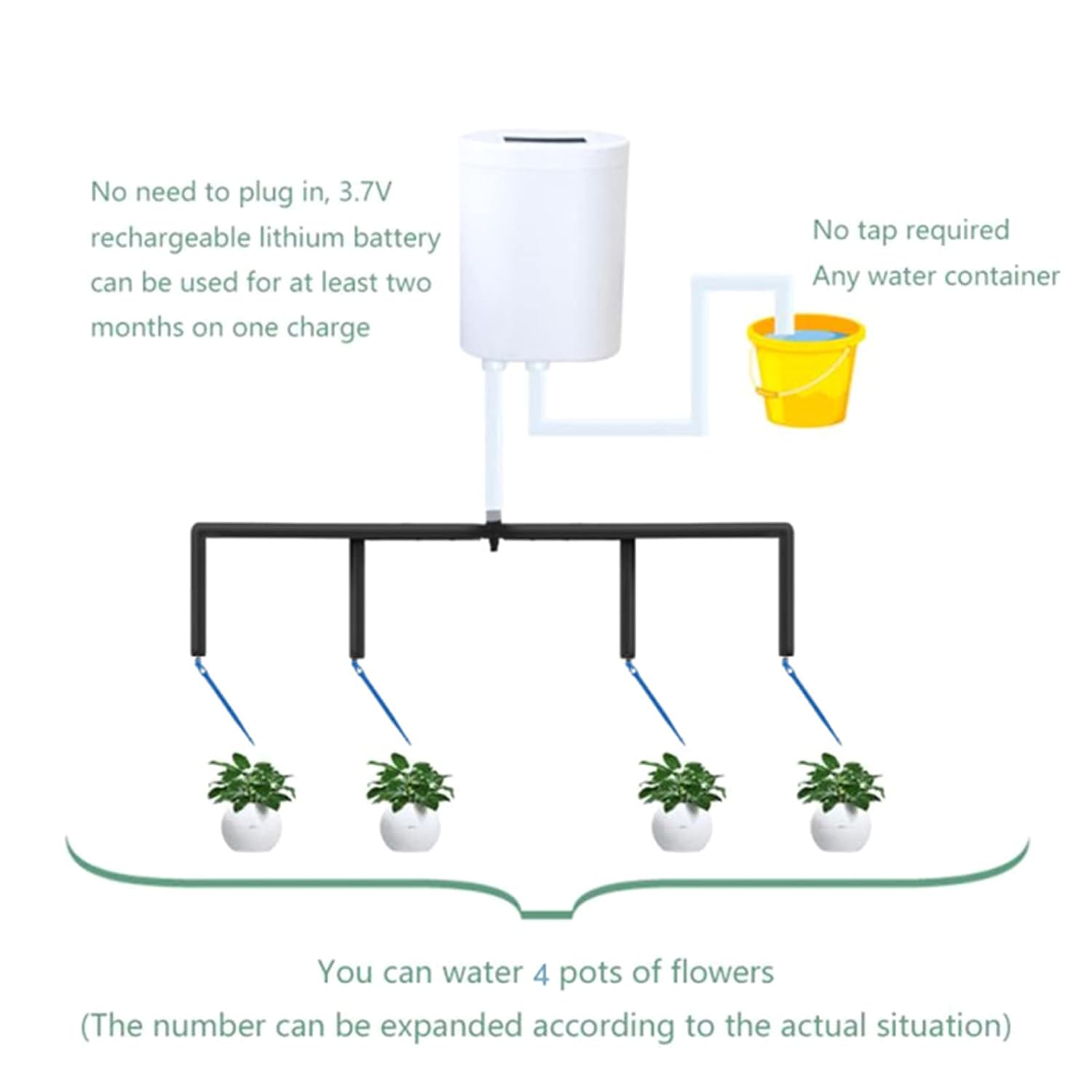 No need to plug in, 3.7V rechargeable lithium battery can be used for at least two months on one charge

No tap required
Any water container

You can water 4 pots of flowers
(The number can be expanded according to the actual situation)