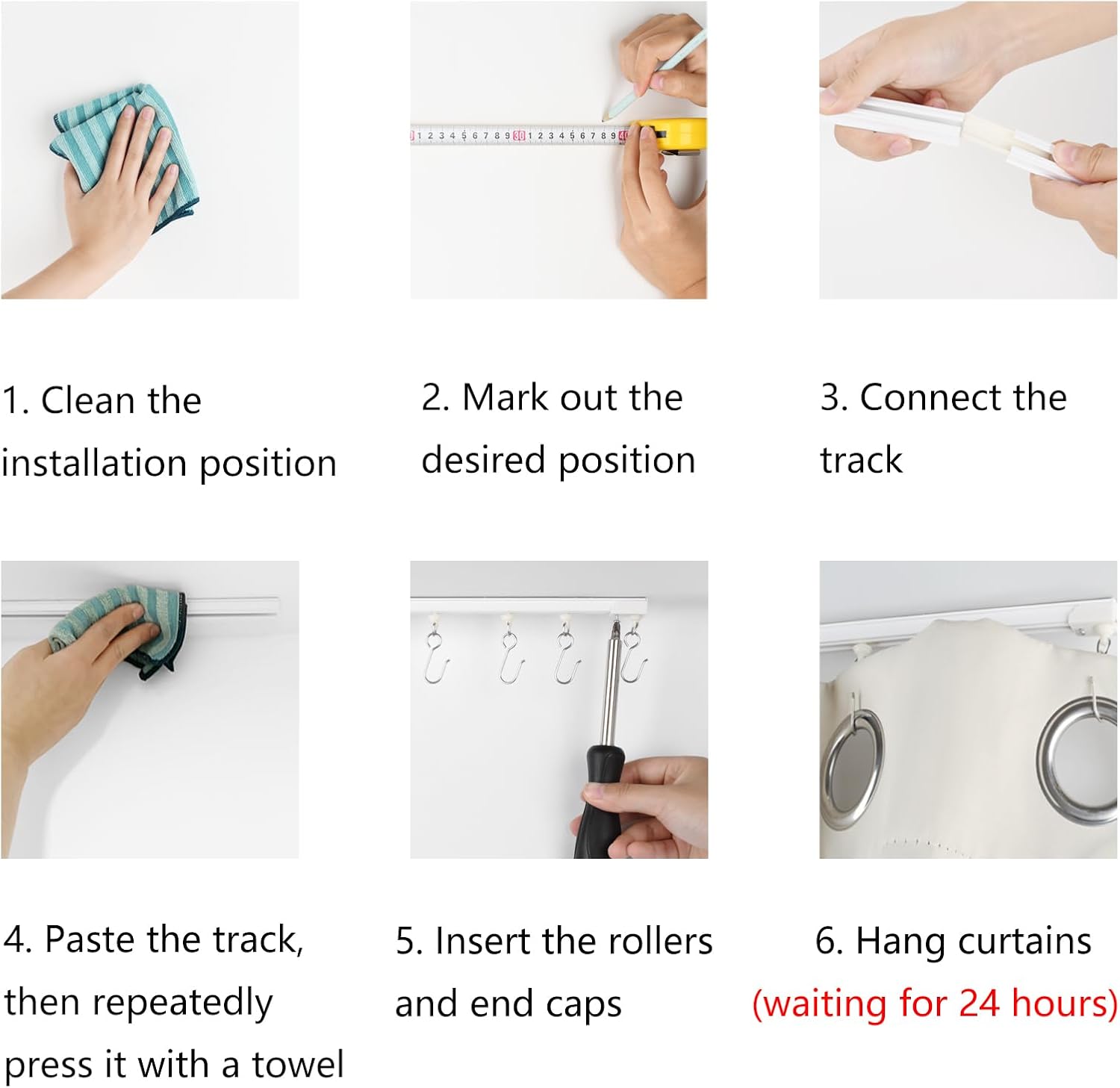 1 2 3 4 5 6 7 8 9 30 1 2 3 4 5 6 7 8 9 40

1. Clean the installation position

2. Mark out the desired position

3. Connect the track

4. Paste the track, then repeatedly press it with a towel

5. Insert the rollers and end caps

6. Hang curtains (waiting for 24 hours)