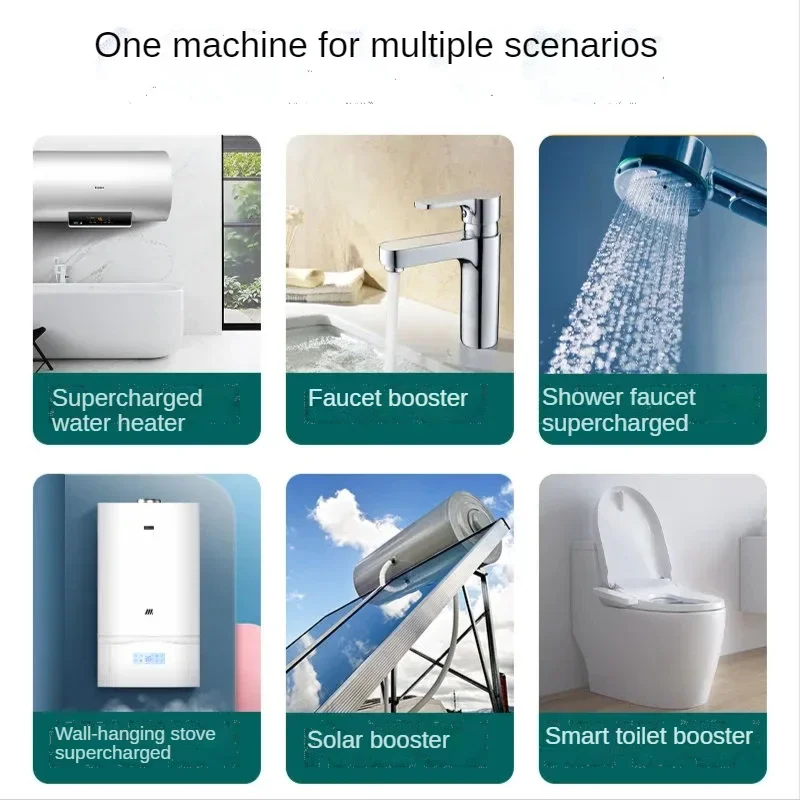 One machine for multiple scenarios

Supercharged water heater

Faucet booster

Shower faucet supercharged

Wall-hanging stove supercharged

Solar booster

Smart toilet booster