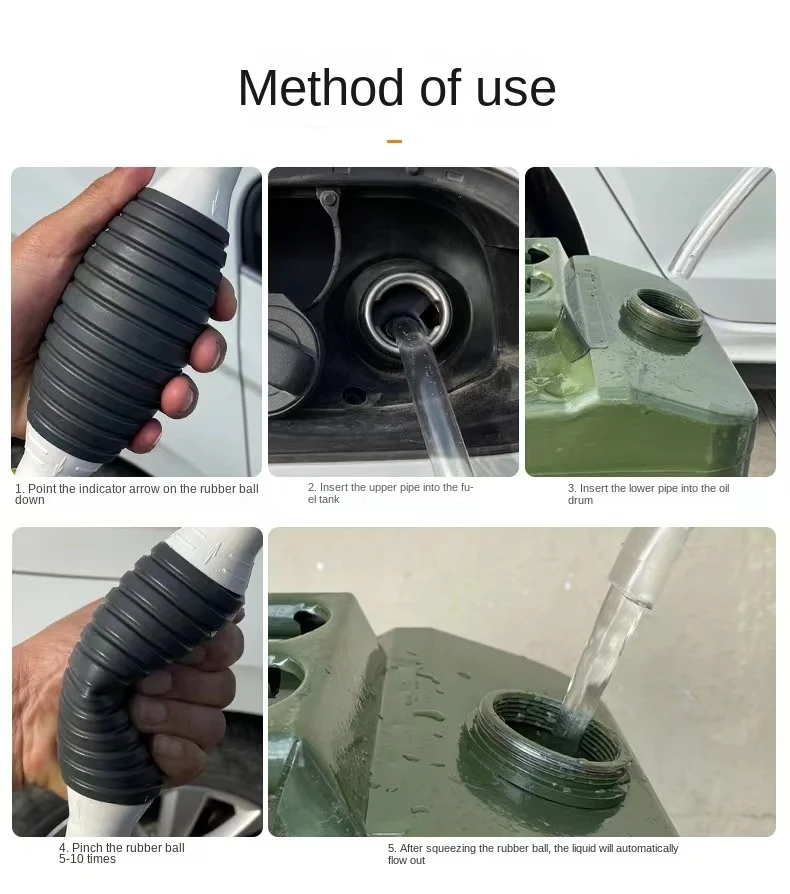 Method of use

1. Point the indicator arrow on the rubber ball down

2. Insert the upper pipe into the fuel tank

3. Insert the lower pipe into the oil drum

4. Pinch the rubber ball 5-10 times

5. After squeezing the rubber ball, the liquid will automatically flow out