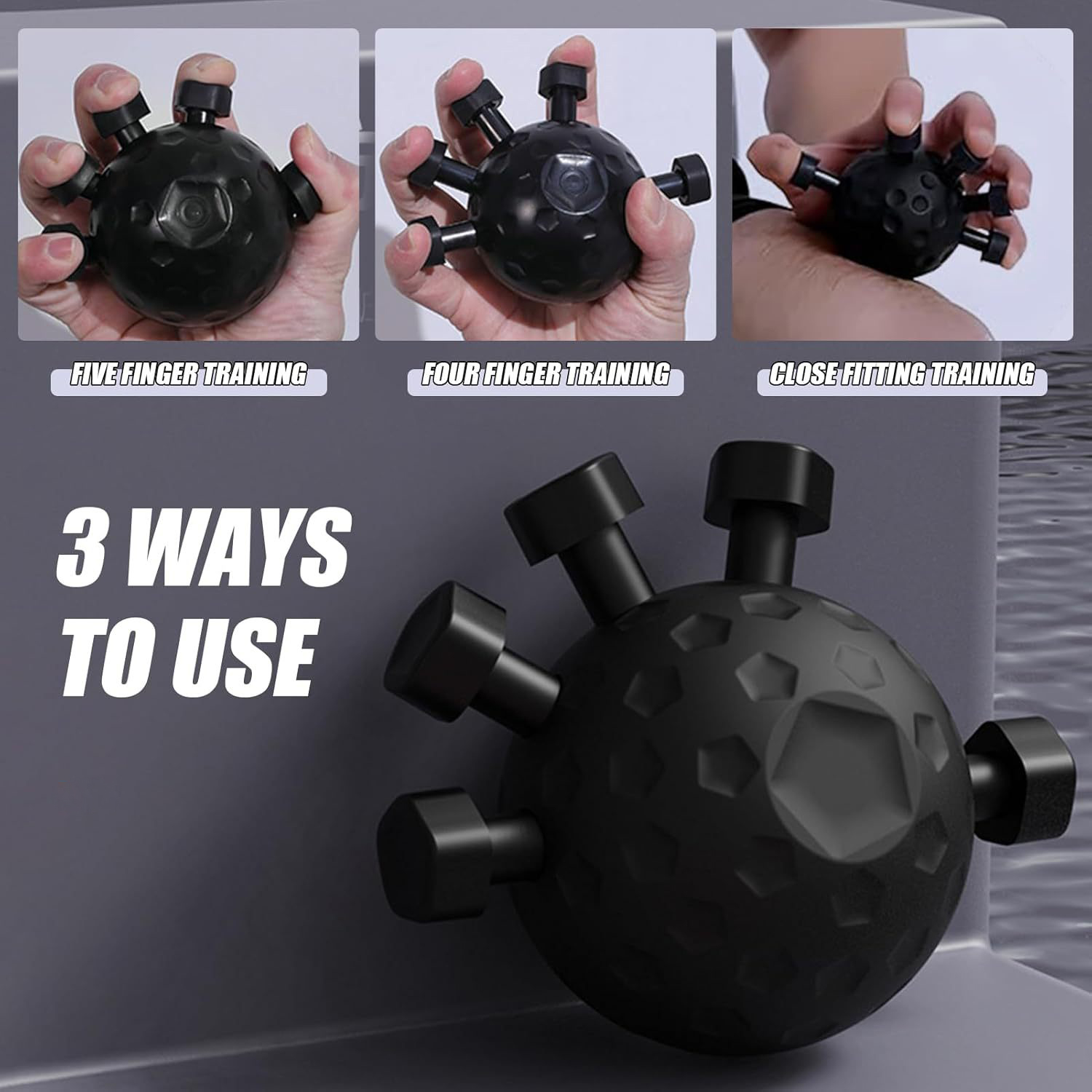 FIVE FINGER TRAINING

FOUR FINGER TRAINING

CLOSE FITTING TRAINING

3 WAYS TO USE