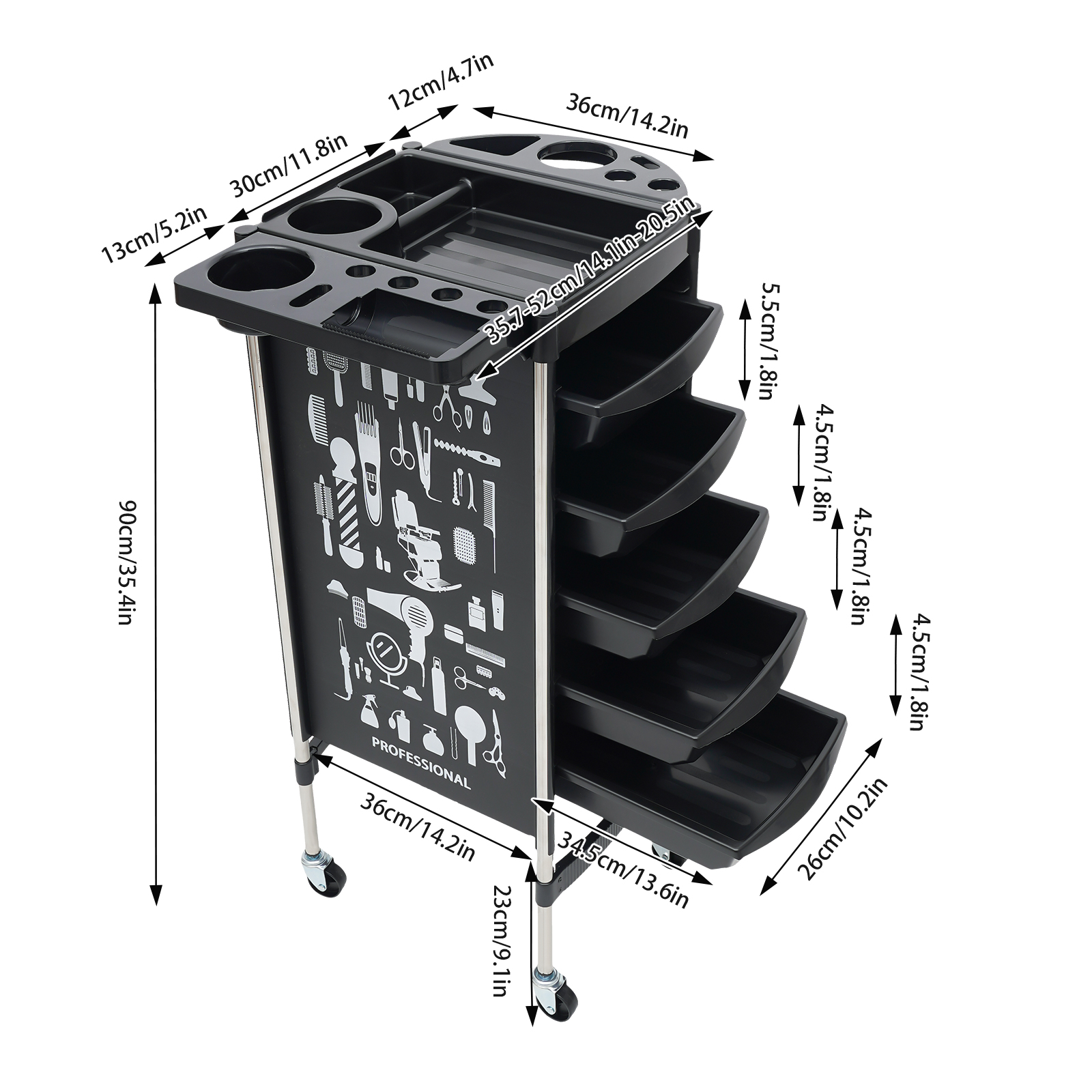 12cm/4.7in
36cm/14.2in
30cm/11.8in
13cm/5.2in
35.7-52cm/14.1in-20.5in
5.5cm/1.8in
4.5cm/1.8in
4.5cm/1.8in
4.5cm/1.8in
90cm/35.4in
PROFESSIONAL
36cm/14.2in
34.5cm/13.6in
26cm/10.2in
23cm/9.1in