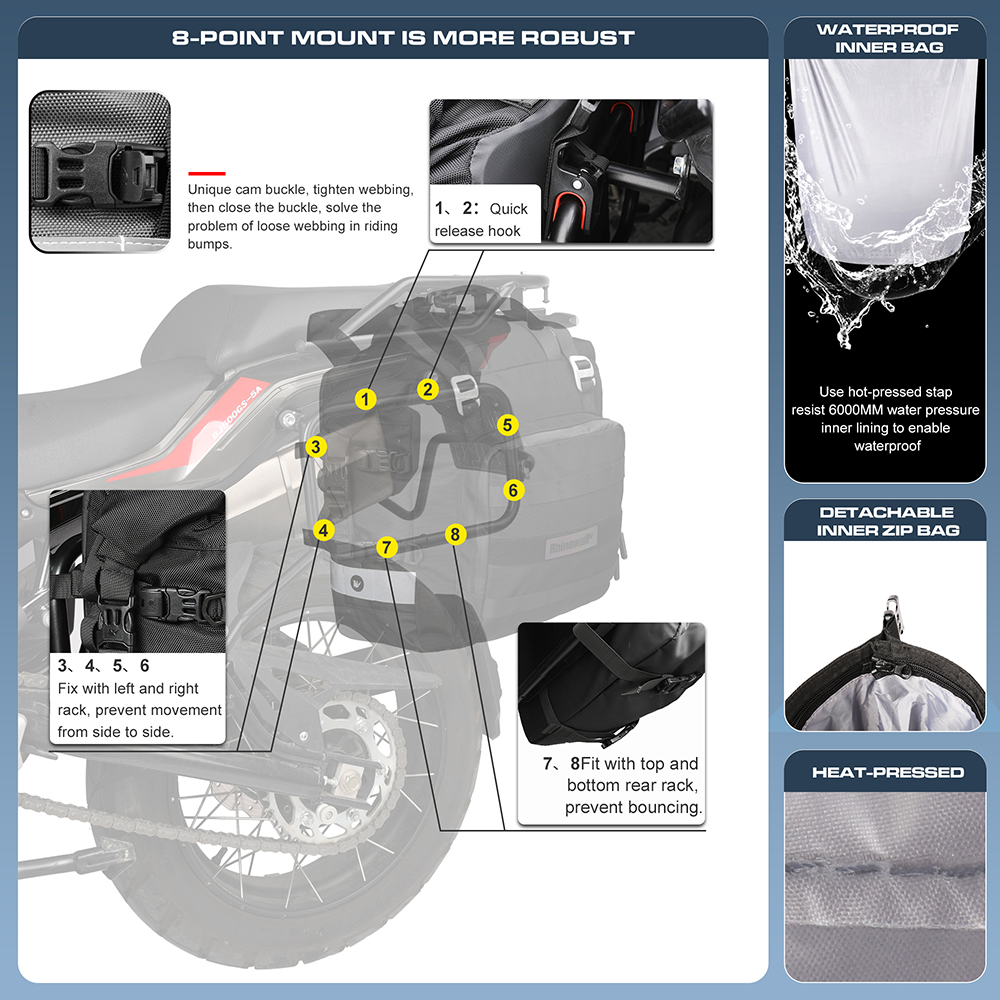 8-POINT MOUNT IS MORE ROBUST

Unique cam buckle, tighten webbing, then close the buckle, solve the problem of loose webbing in riding bumps.

1、2: Quick release hook

1
2
3
4
5
6
7
8

3、4、5、6
Fix with left and right rack, prevent movement from side to side.

7、8Fit with top and bottom rear rack, prevent bouncing.

WATERPROOF INNER BAG

Use hot-pressed stap resist 6000MM water pressure inner lining to enable waterproof

DETACHABLE INNER ZIP BAG

HEAT-PRESSED