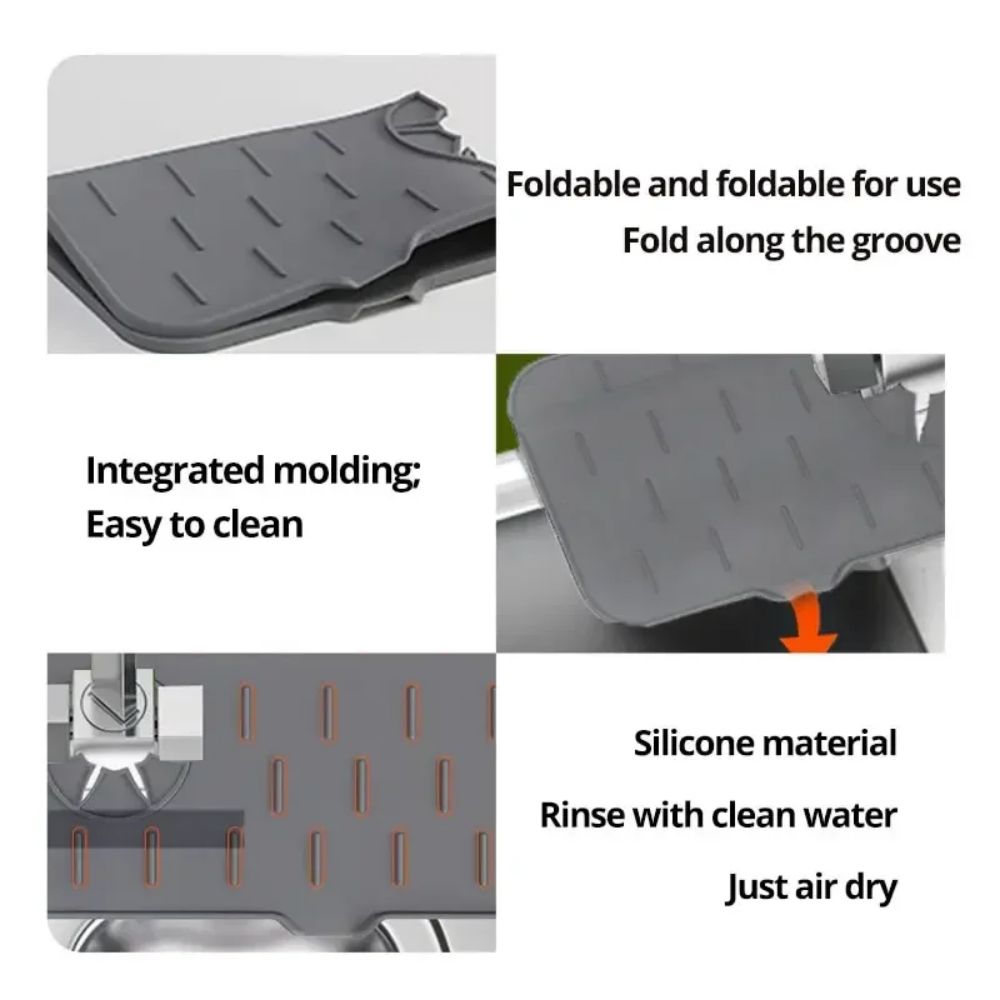 Foldable and foldable for use
Fold along the groove

Integrated molding;
Easy to clean

Silicone material
Rinse with clean water
Just air dry