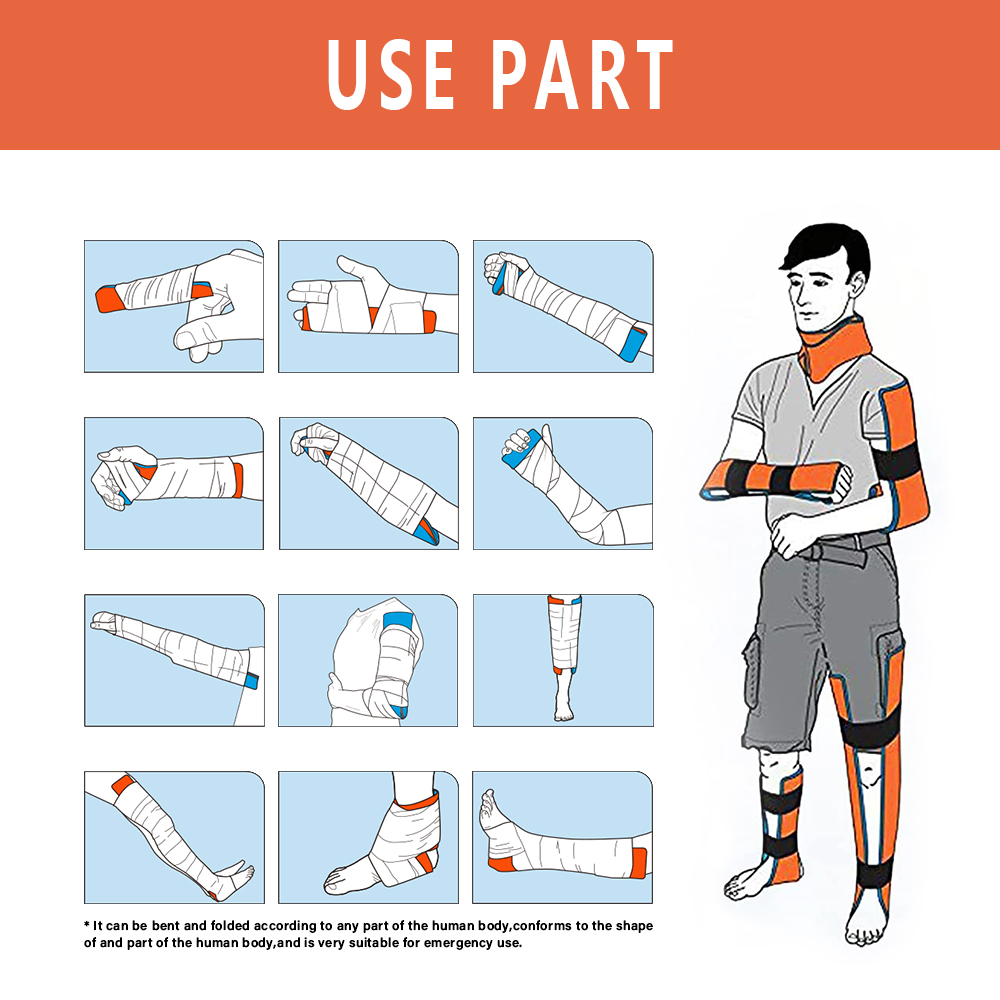 USE PART

* It can be bent and folded according to any part of the human body,conforms to the shape of and part of the human body,and is very suitable for emergency use.