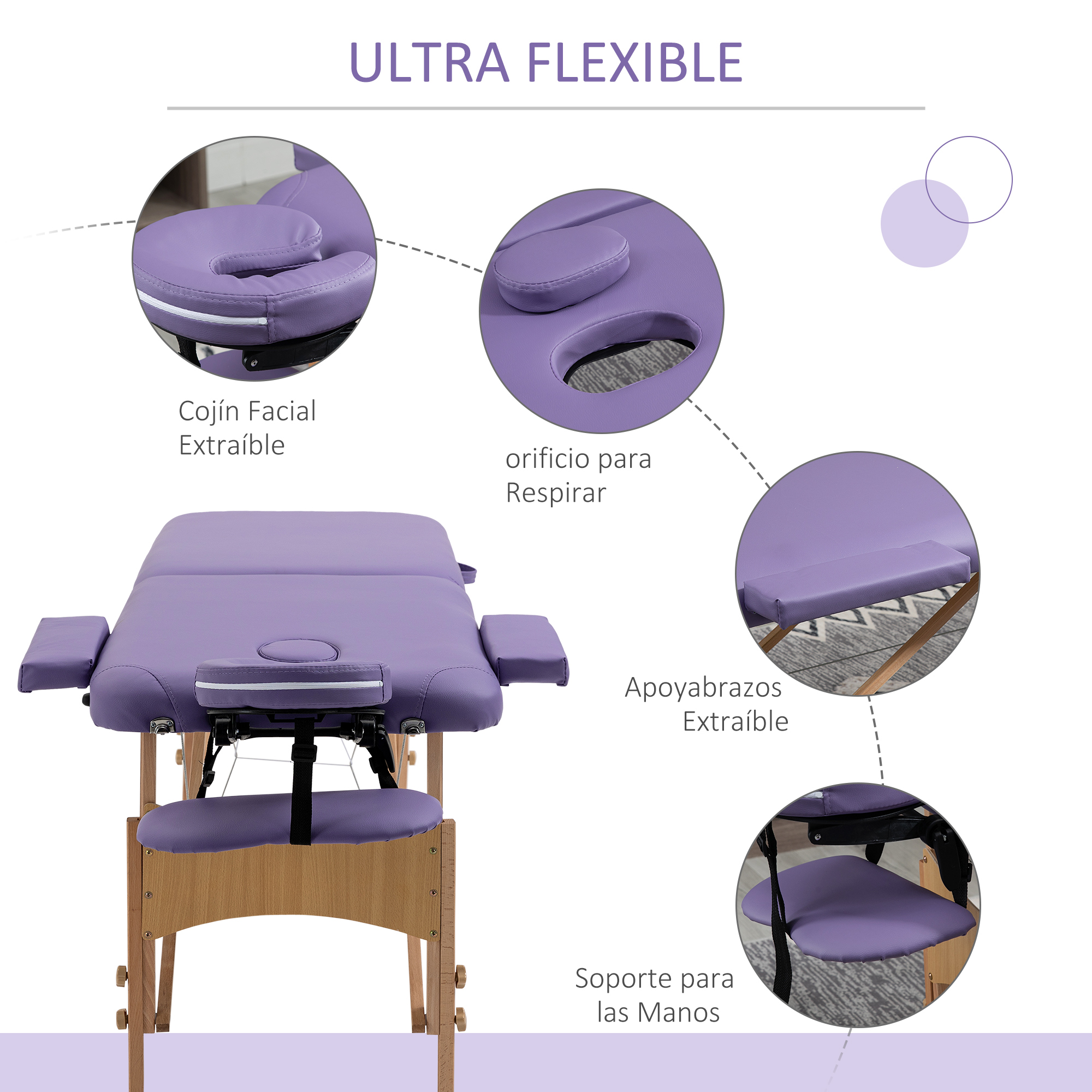 ULTRA FLEXIBLE

Cojín Facial Extraíble

orificio para Respirar

Apoyabrazos Extraíble

Soporte para las Manos