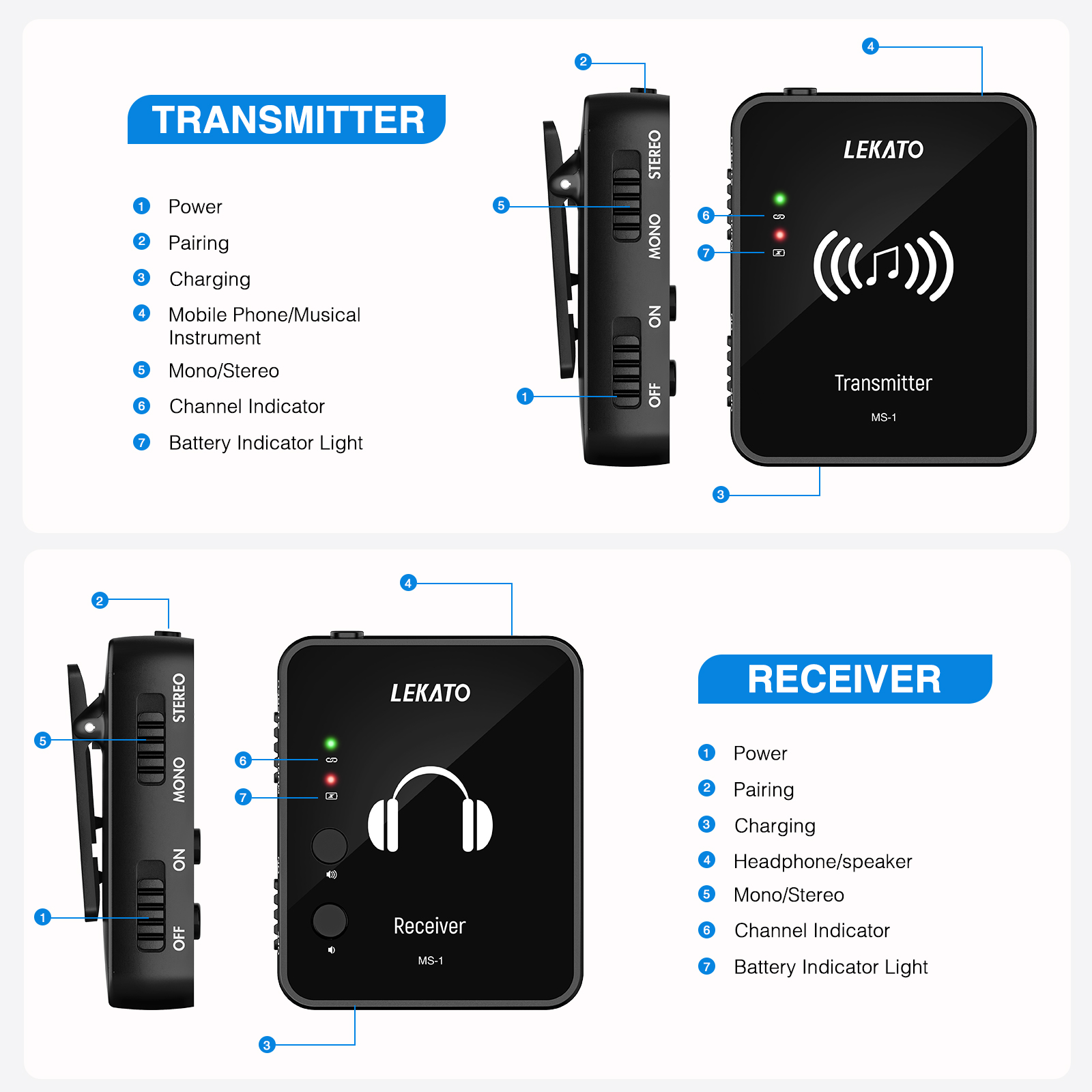 TRANSMITTER

1 Power
2 Pairing
3 Charging
4 Mobile Phone/Musical Instrument
5 Mono/Stereo
6 Channel Indicator
7 Battery Indicator Light

2
5
1
STEREO
MONO
ON
OFF
4
6
7
3
LEKATO
Transmitter
MS-1

2
5
1
STEREO
MONO
ON
OFF
4
6
7
3
LEKATO
Receiver
MS-1

RECEIVER

1 Power
2 Pairing
3 Charging
4 Headphone/speaker
5 Mono/Stereo
6 Channel Indicator
7 Battery Indicator Light