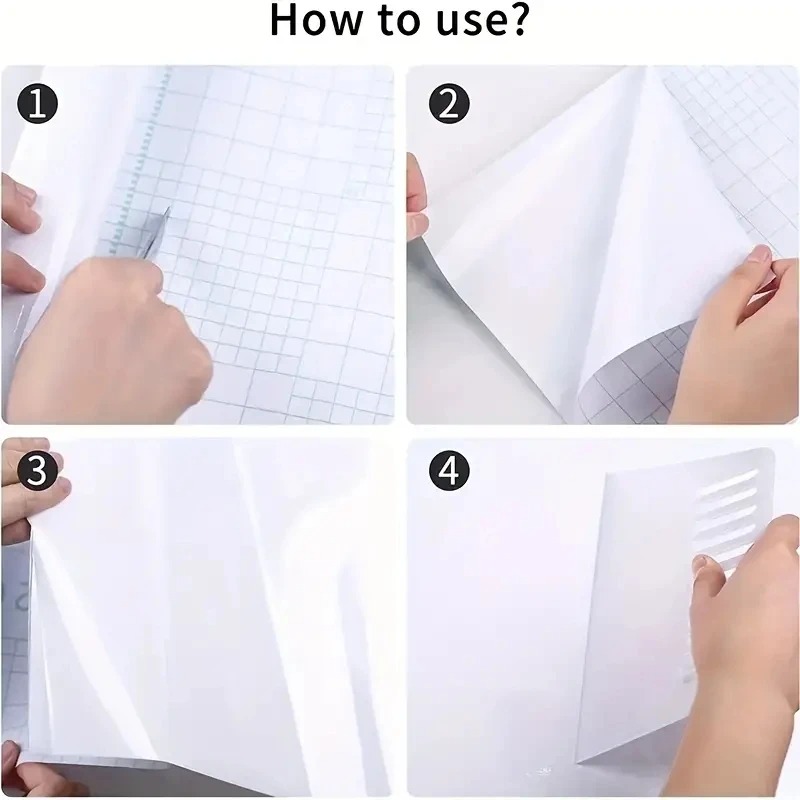 How to use?

1

2

3

4