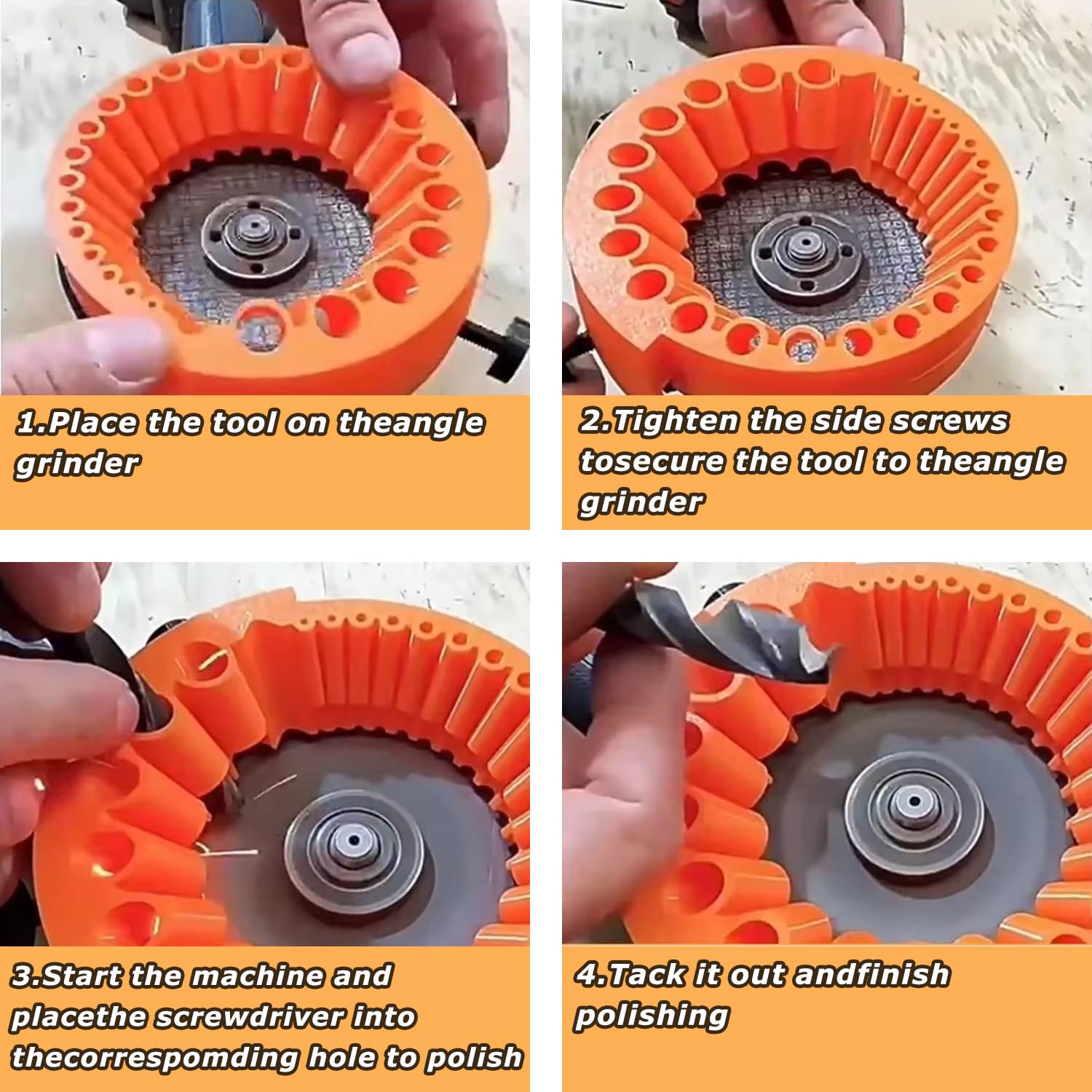 1.Place the tool on theangle grinder

2.Tighten the side screws tosecure the tool to theangle grinder

3.Start the machine and placethe screwdriver into thecorrespomding hole to polish

4.Tack it out andfinish polishing