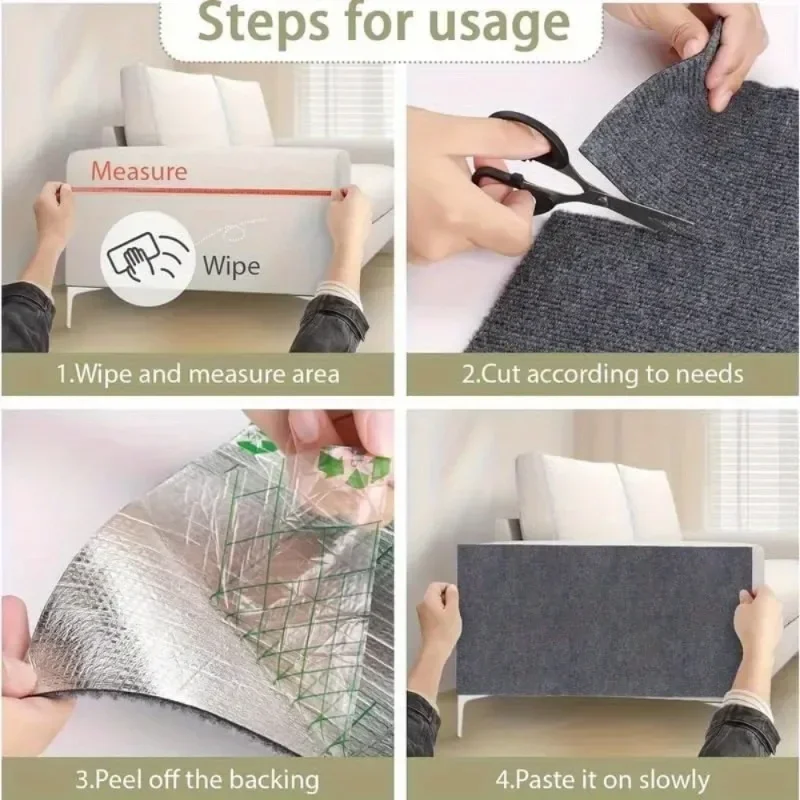 Steps for usage

Measure

Wipe

1.Wipe and measure area

2.Cut according to needs

3.Peel off the backing

4.Paste it on slowly