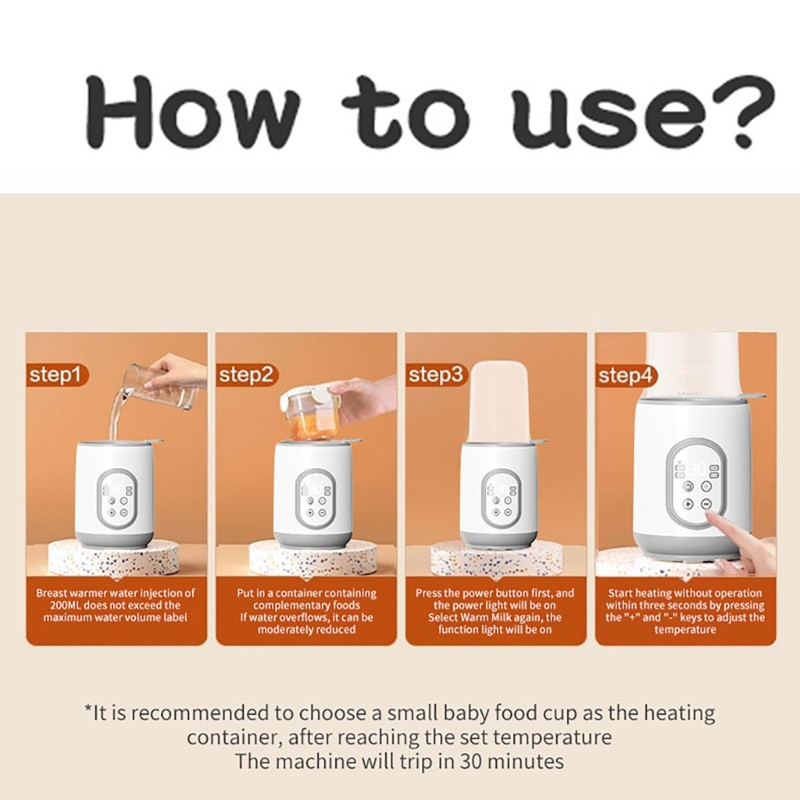 How to use?

step1

Breast warmer water injection of 200ML does not exceed the maximum water volume label

step2

Put in a container containing complementary foods
If water overflows, it can be moderately reduced

step3

Press the power button first, and the power light will be on
Select Warm Milk again, the function light will be on

step4

Start heating without operation within three seconds by pressing the "+" and "-" keys to adjust the temperature

*It is recommended to choose a small baby food cup as the heating container, after reaching the set temperature
The machine will trip in 30 minutes