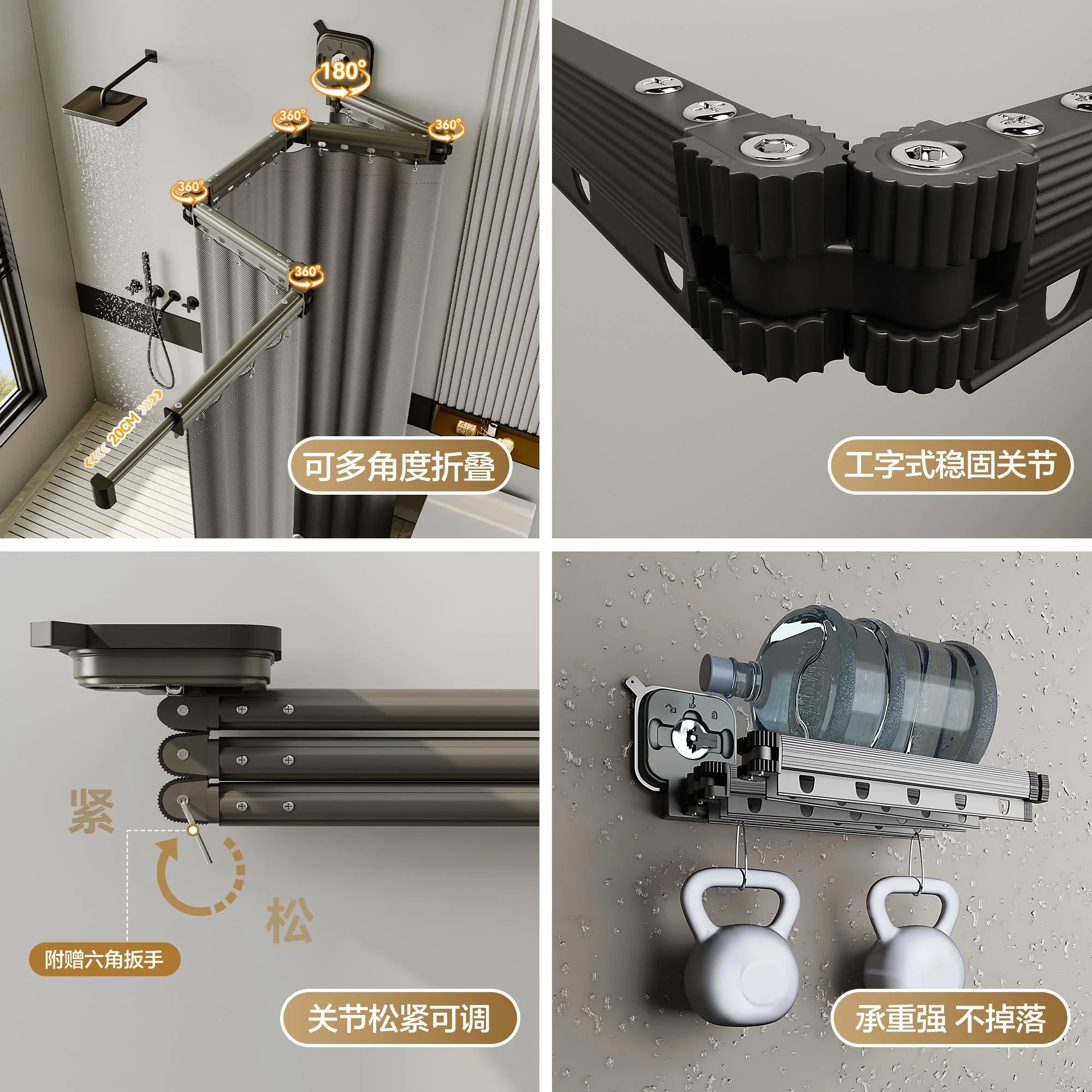 180°

360°

360°

360°

360°

20CM

可多角度折叠

工字式稳固关节

紧

松

附赠六角扳手

关节松紧可调

承重强 不掉落