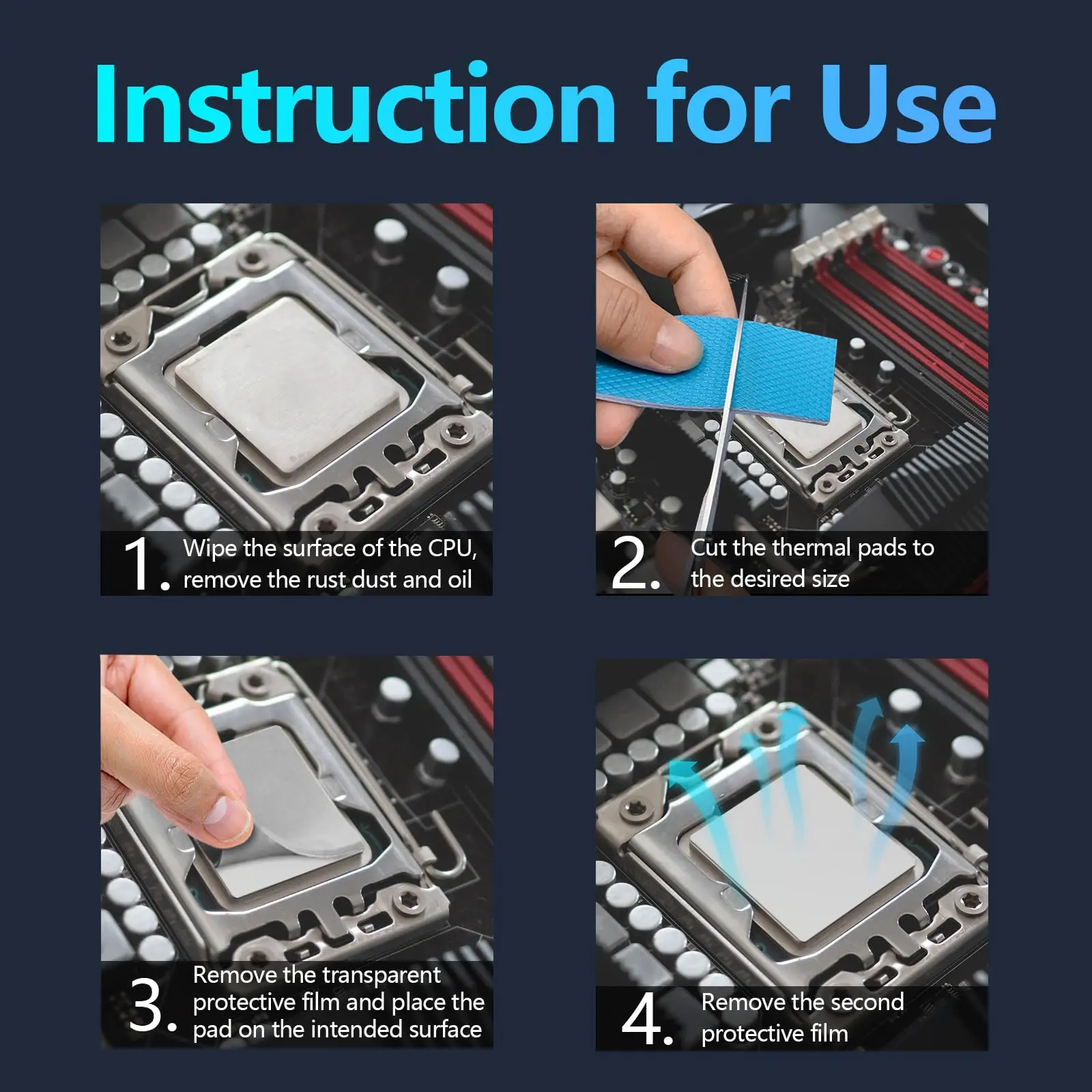 Instruction for Use

1. Wipe the surface of the CPU, remove the rust dust and oil

2. Cut the thermal pads to the desired size

3. Remove the transparent protective film and place the pad on the intended surface

4. Remove the second protective film