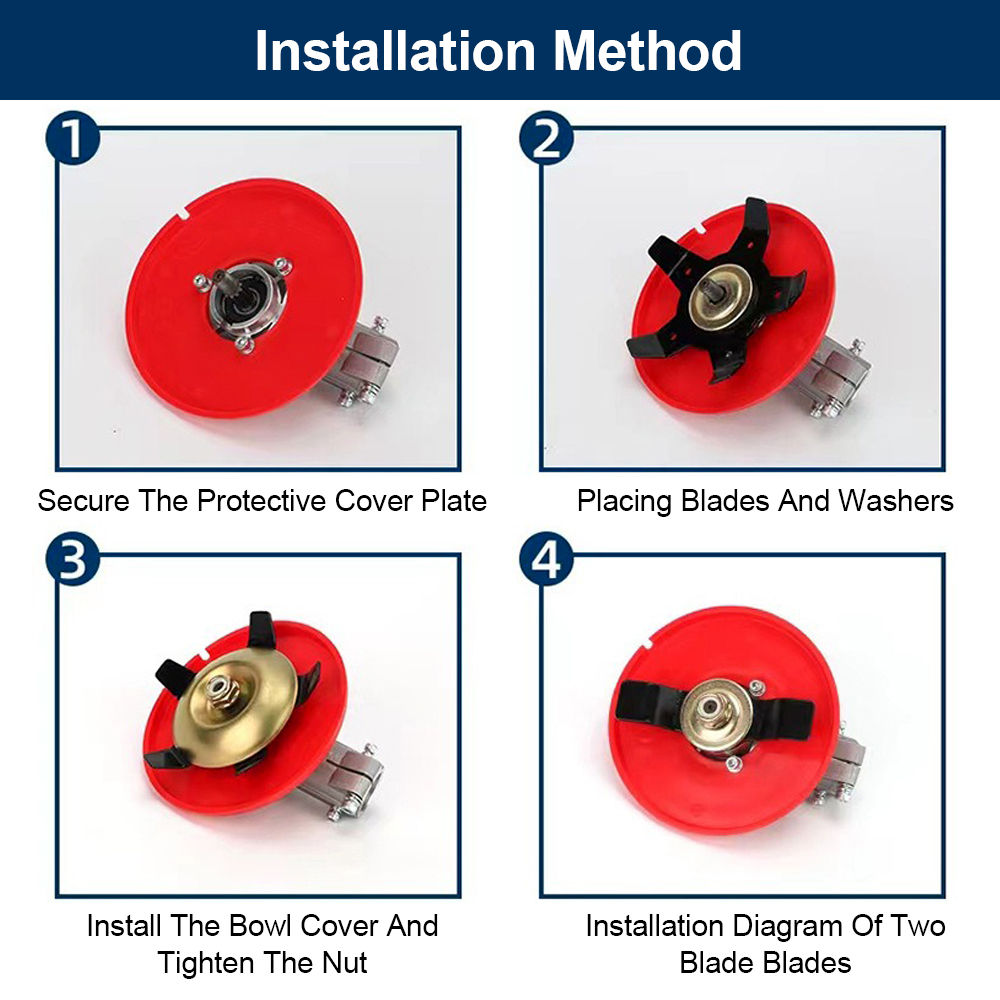 Installation Method

1

Secure The Protective Cover Plate

2

Placing Blades And Washers

3

Install The Bowl Cover And Tighten The Nut

4

Installation Diagram Of Two Blade Blades