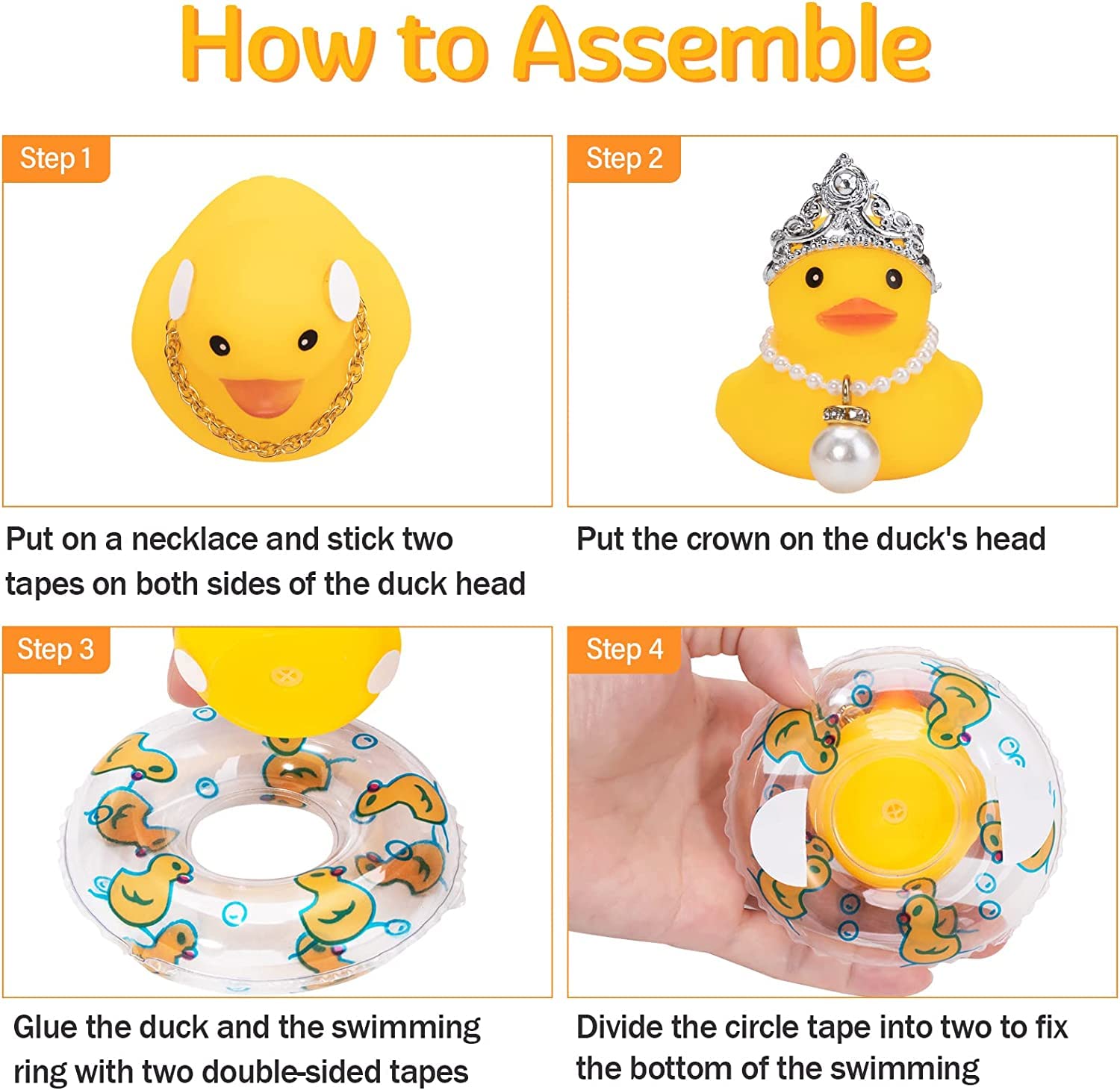 How to Assemble

Step 1

Put on a necklace and stick two tapes on both sides of the duck head

Step 2

Put the crown on the duck's head

Step 3

Glue the duck and the swimming ring with two double-sided tapes

Step 4

Divide the circle tape into two to fix the bottom of the swimming