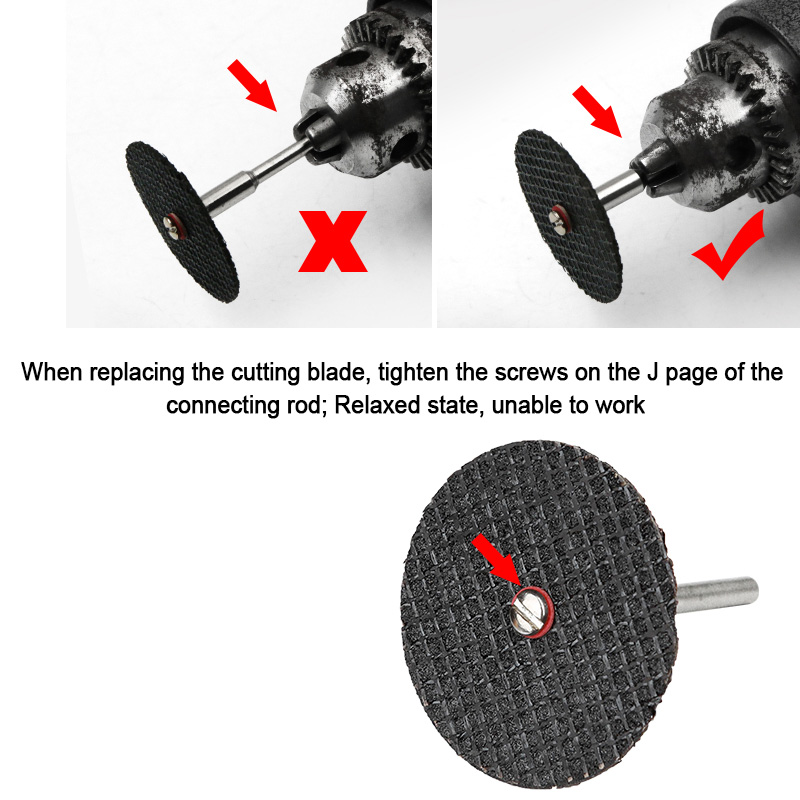 When replacing the cutting blade, tighten the screws on the J page of the connecting rod; Relaxed state, unable to work