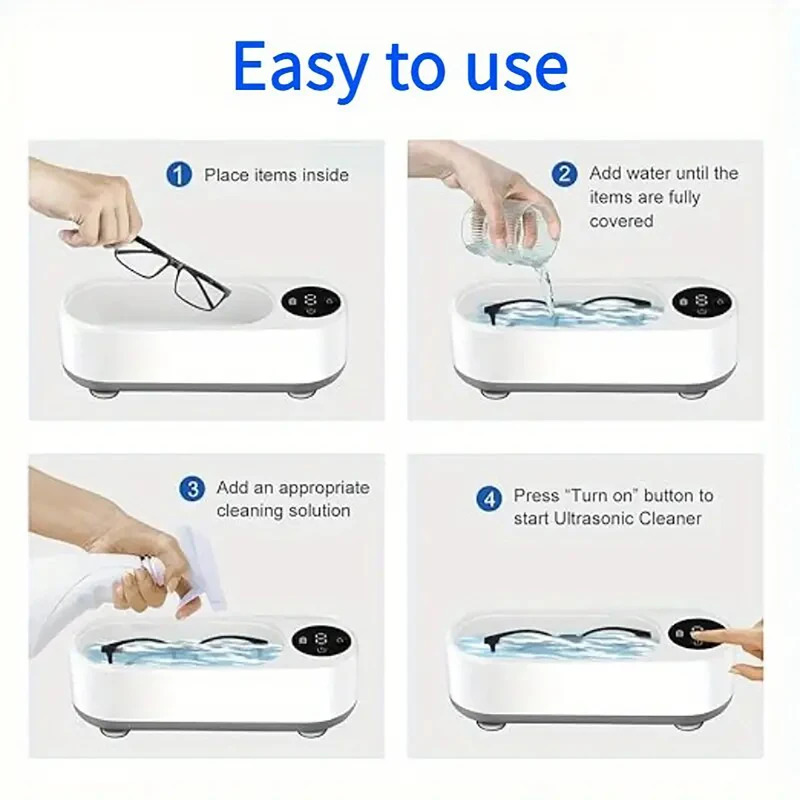 Easy to use

1 Place items inside

2 Add water until the items are fully covered

3 Add an appropriate cleaning solution

4 Press "Turn on" button to start Ultrasonic Cleaner