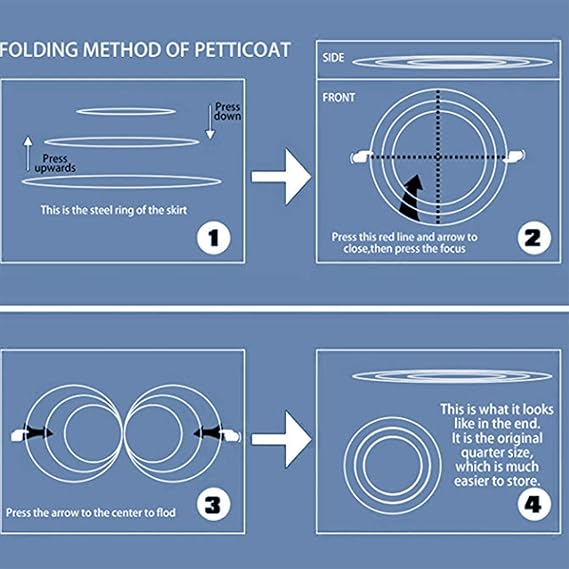 FOLDING METHOD OF PETTICOAT

Press down

Press upwards

This is the steel ring of the skirt

1

SIDE

FRONT

Press this red line and arrow to close,then press the focus

2

Press the arrow to the center to flod

3

This is what it looks like in the end. It is the original quarter size, which is much easier to store.

4