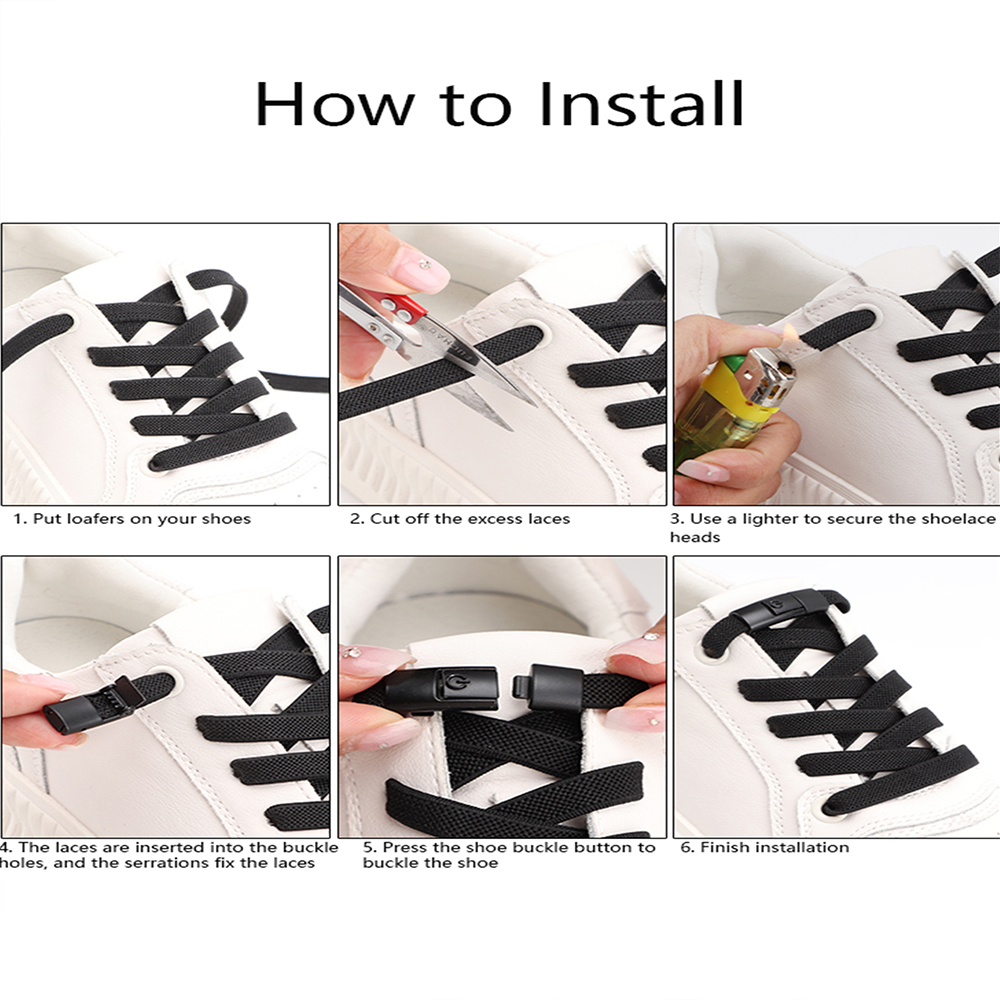 How to Install

1. Put loafers on your shoes

2. Cut off the excess laces

3. Use a lighter to secure the shoelace heads

4. The laces are inserted into the buckle holes, and the serrations fix the laces

5. Press the shoe buckle button to buckle the shoe

6. Finish installation