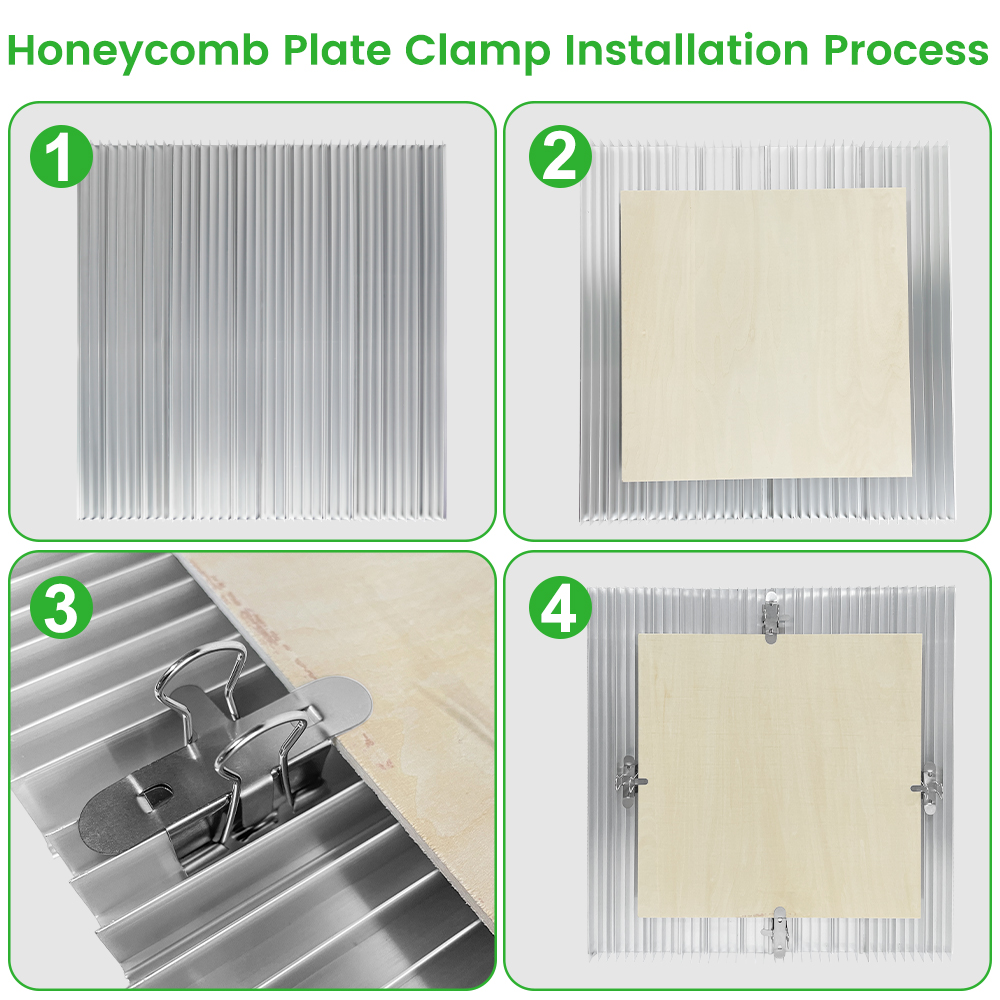 Honeycomb Plate Clamp Installation Process

1

2

3

4