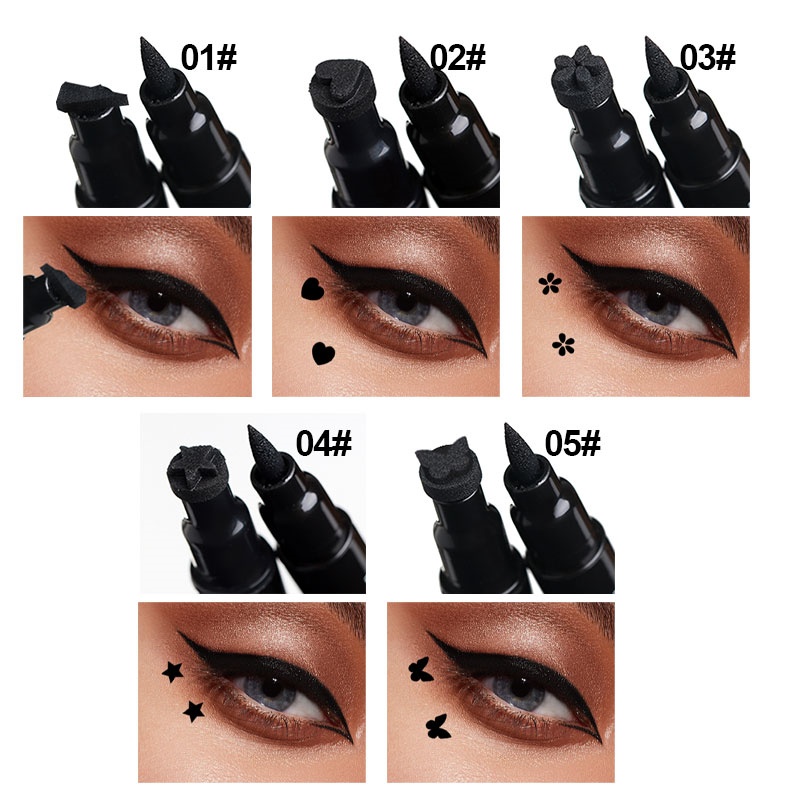 01#

02#

03#

04#

05#